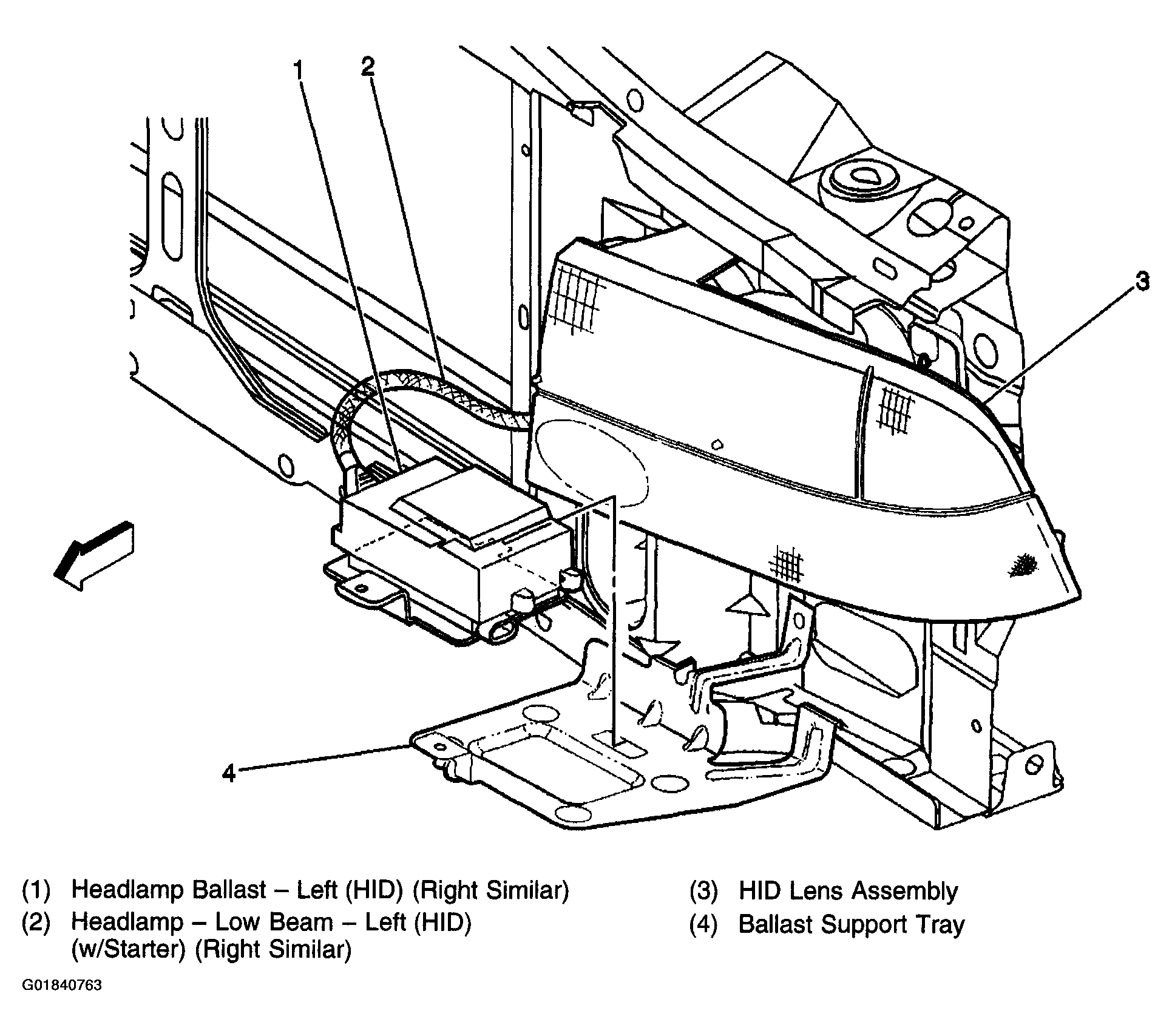 1
2
3
4

(1) Headlamp Ballast – Left (HID) (Right Similar)
(2) Headlamp – Low Beam – Left (HID) (w/Starter) (Right Similar)

(3) HID Lens Assembly
(4) Ballast Support Tray

G01840763