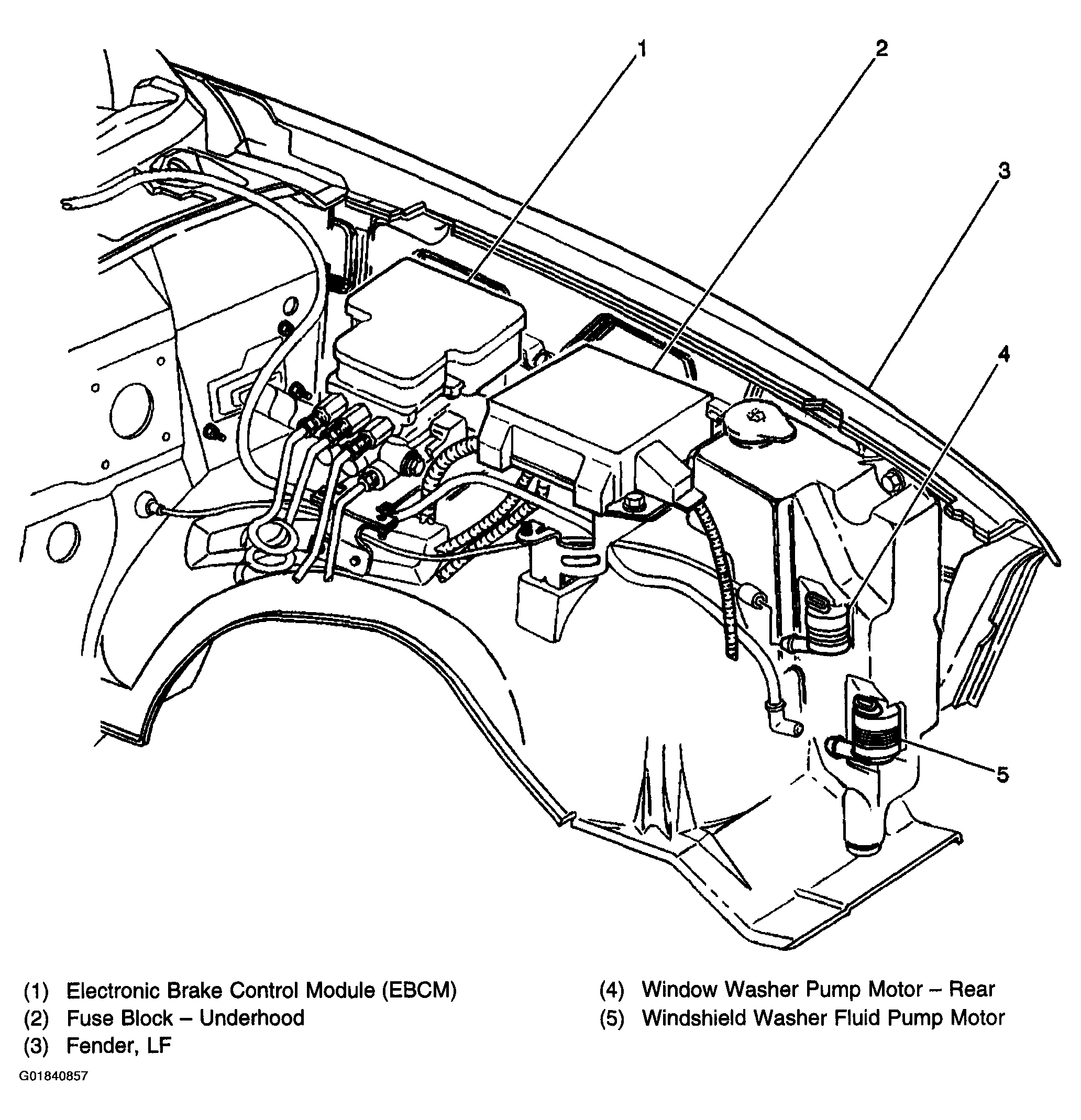 1
2
3
4
5

(1) Electronic Brake Control Module (EBCM)
(2) Fuse Block – Underhood
(3) Fender, LF

(4) Window Washer Pump Motor – Rear
(5) Windshield Washer Fluid Pump Motor

G01840857