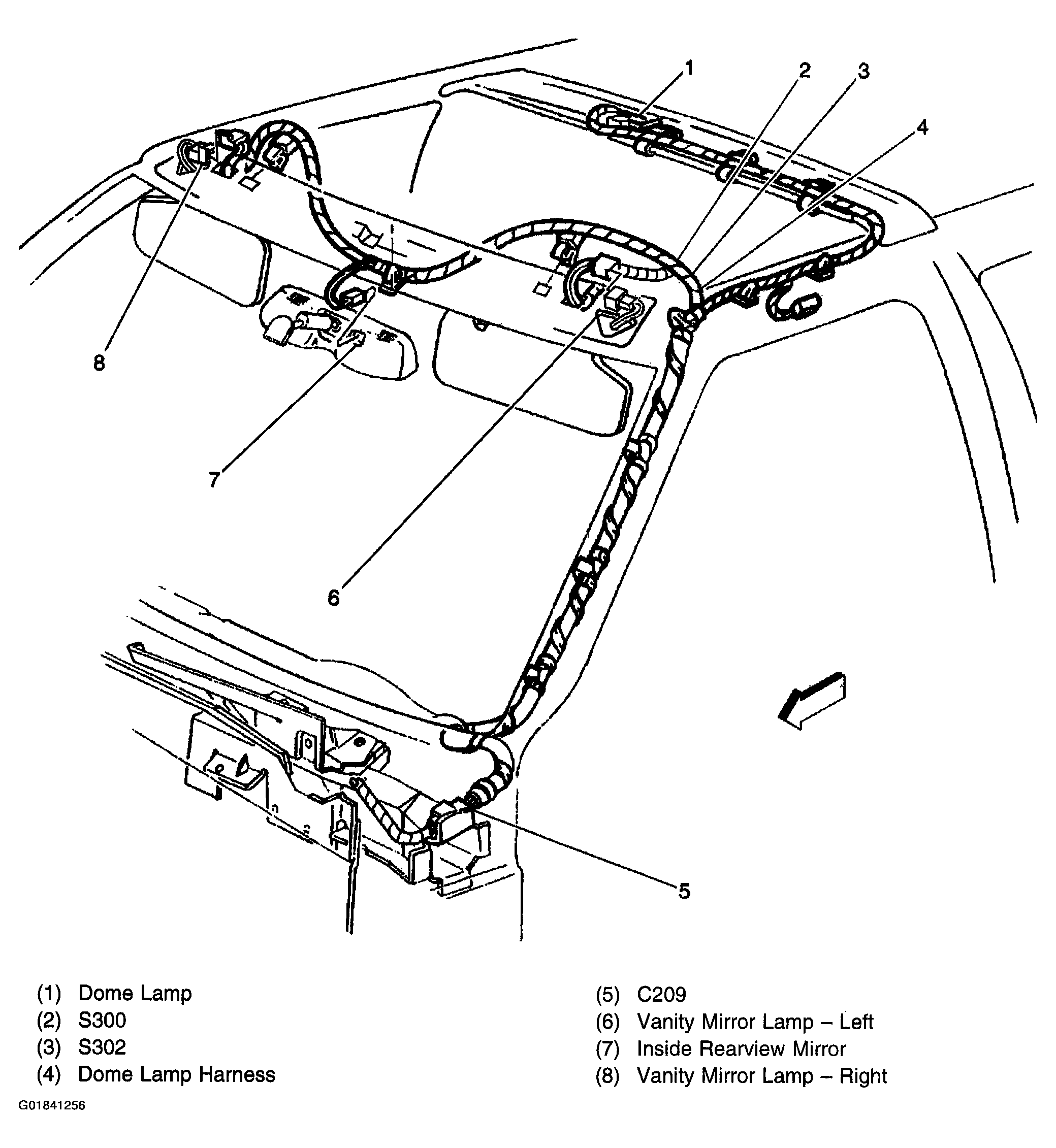 1
2
3
4
8
7
6
5

(1) Dome Lamp
(2) S300
(3) S302
(4) Dome Lamp Harness

(5) C209
(6) Vanity Mirror Lamp – Left
(7) Inside Rearview Mirror
(8) Vanity Mirror Lamp – Right

G01841256