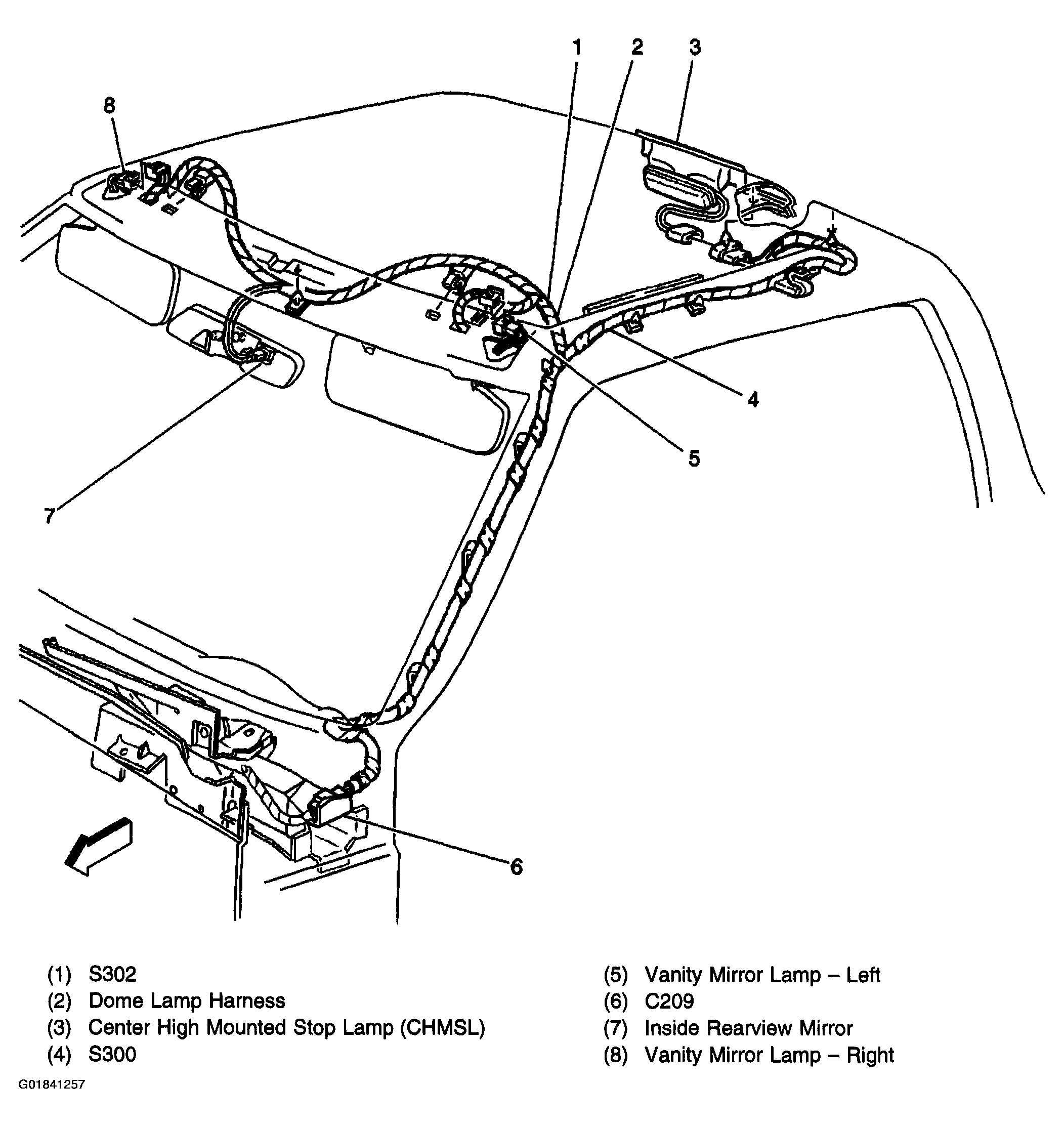 1
2
3
8
4
5
7
6

(1) S302
(2) Dome Lamp Harness
(3) Center High Mounted Stop Lamp (CHMSL)
(4) S300

(5) Vanity Mirror Lamp – Left
(6) C209
(7) Inside Rearview Mirror
(8) Vanity Mirror Lamp – Right

G01841257