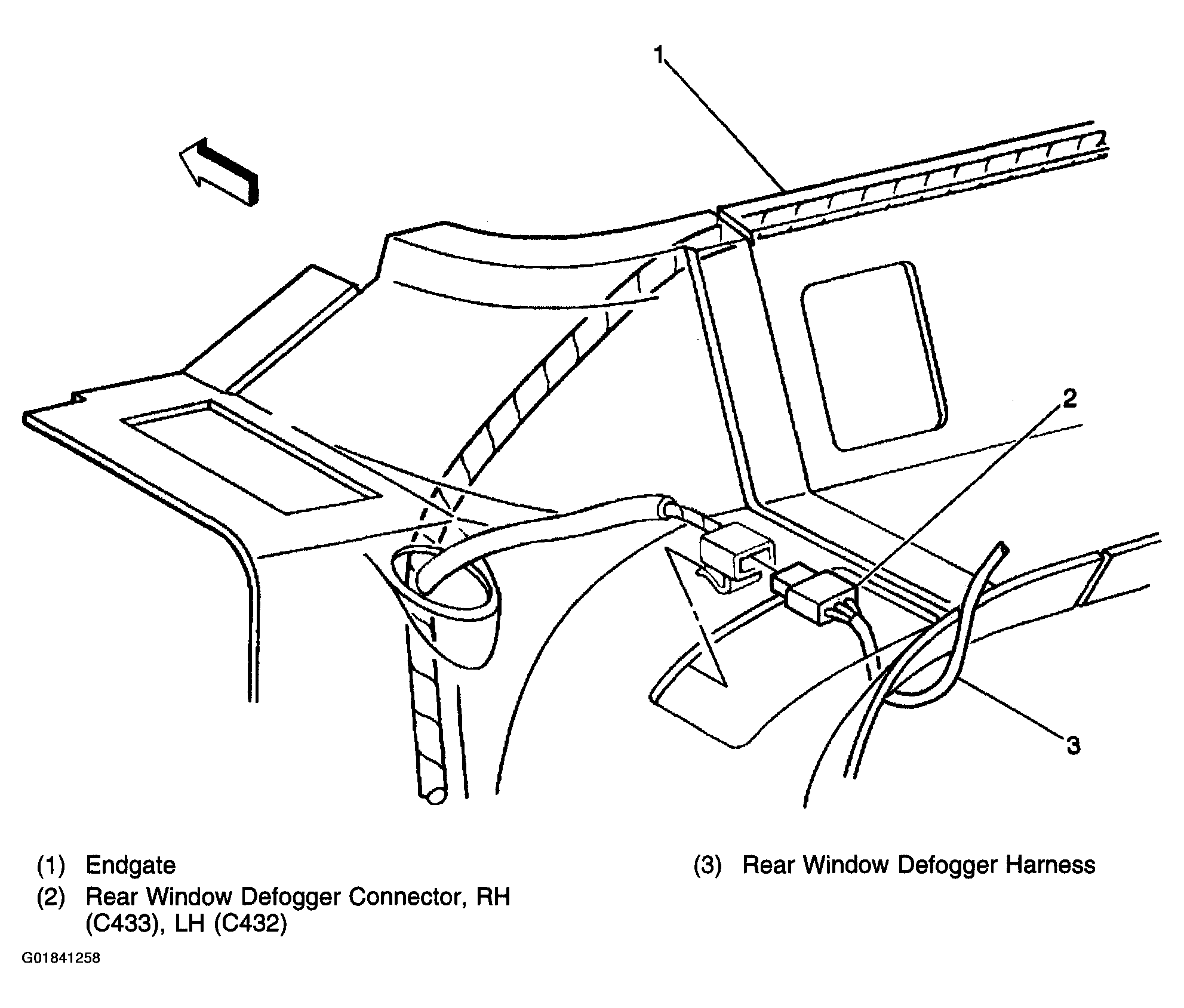 1

2

3

(1) Endgate
(2) Rear Window Defogger Connector, RH (C433), LH (C432)

(3) Rear Window Defogger Harness

G01841258