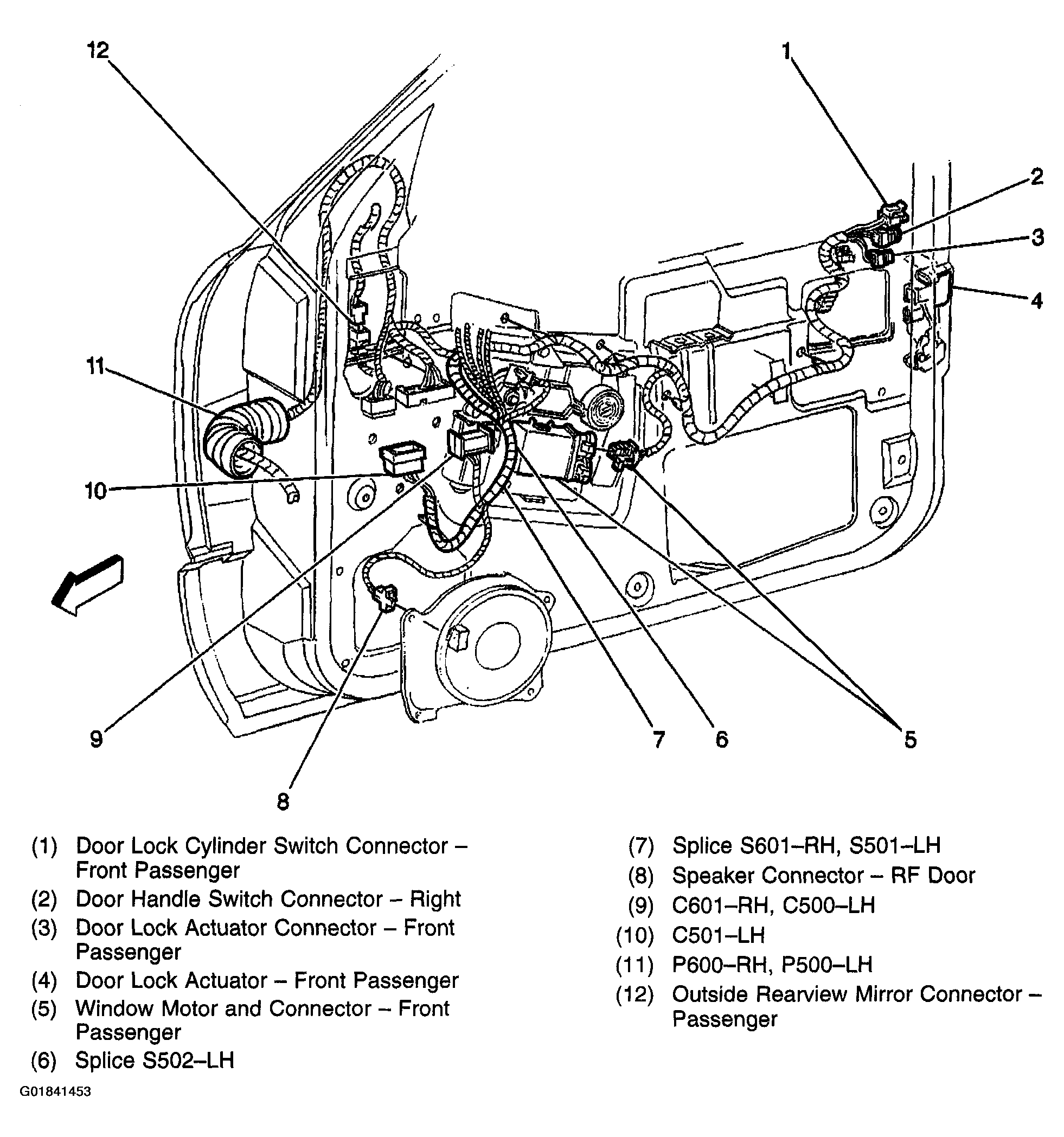 12
1
2
3
4
11
10
9
8
7
6
5

(1) Door Lock Cylinder Switch Connector – Front Passenger
(2) Door Handle Switch Connector – Right
(3) Door Lock Actuator Connector – Front Passenger
(4) Door Lock Actuator – Front Passenger
(5) Window Motor and Connector – Front Passenger
(6) Splice S502–LH

(7) Splice S601–RH, S501–LH
(8) Speaker Connector – RF Door
(9) C601–RH, C500–LH
(10) C501–LH
(11) P600–RH, P500–LH
(12) Outside Rearview Mirror Connector – Passenger

G01841453