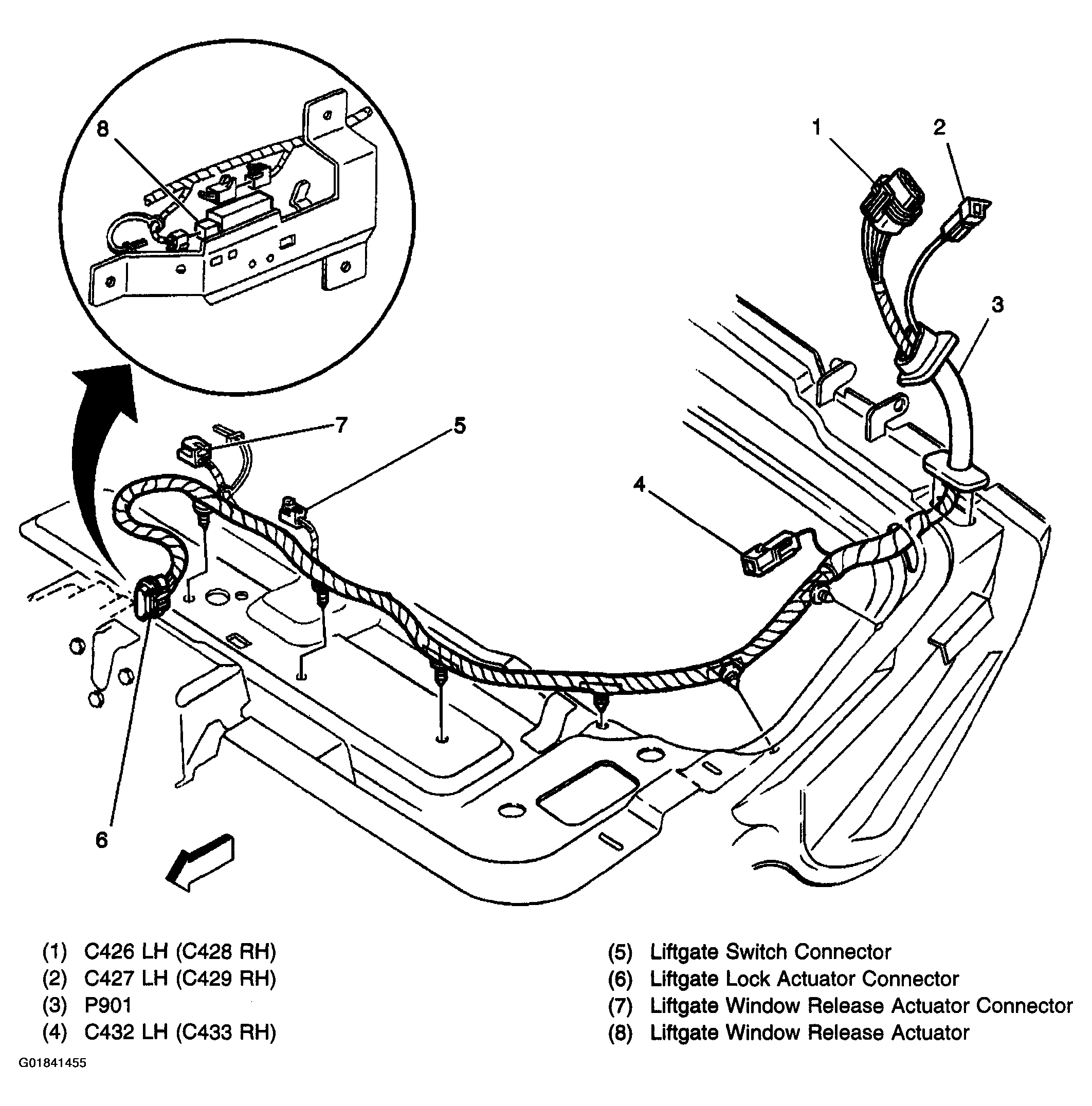 8

1

2

3

7

5

4

6

(1) C426 LH (C428 RH)
(2) C427 LH (C429 RH)
(3) P901
(4) C432 LH (C433 RH)

(5) Liftgate Switch Connector
(6) Liftgate Lock Actuator Connector
(7) Liftgate Window Release Actuator Connector
(8) Liftgate Window Release Actuator

G01841455