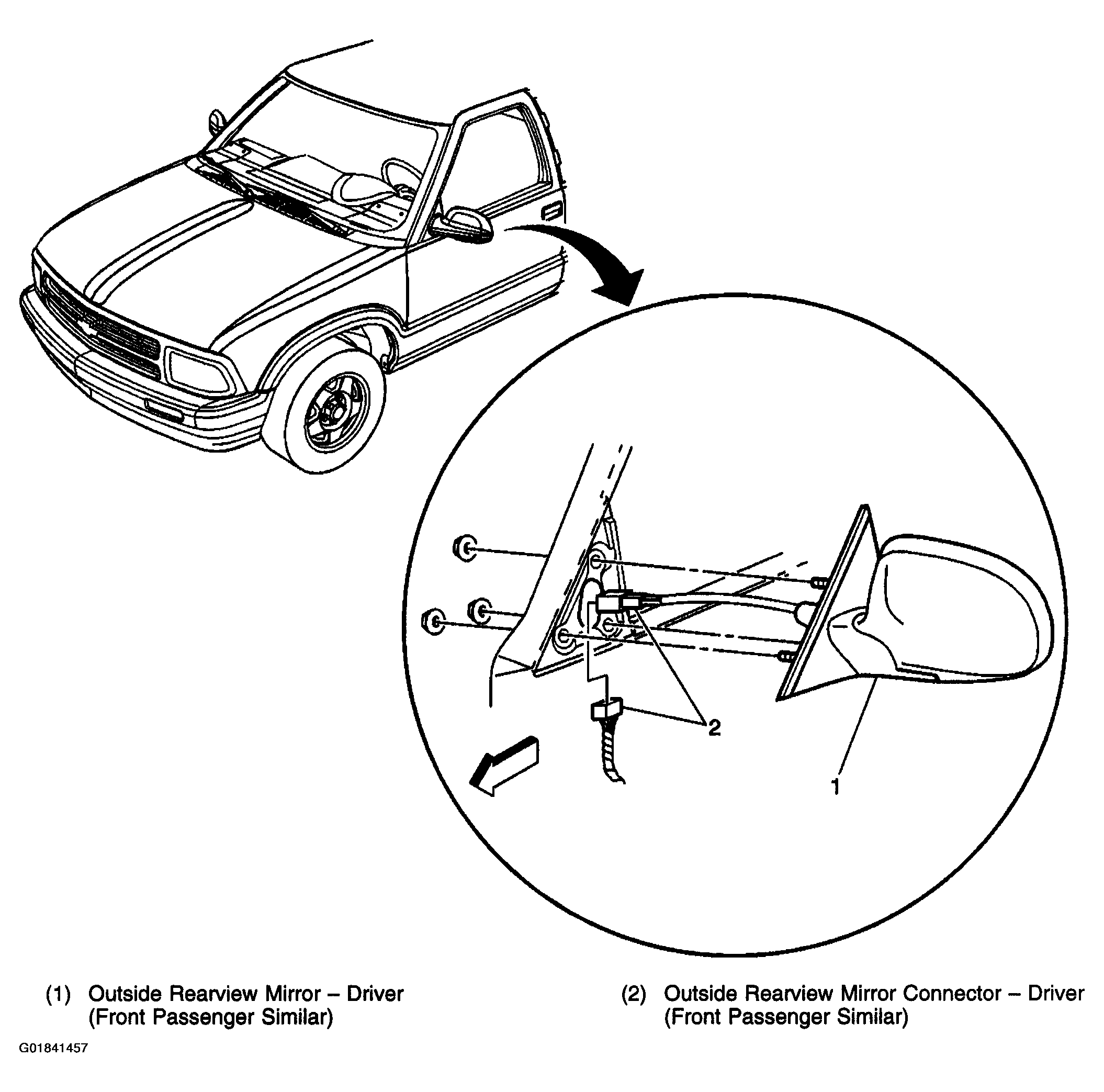 2

1

(1) Outside Rearview Mirror – Driver (Front Passenger Similar)

(2) Outside Rearview Mirror Connector – Driver (Front Passenger Similar)

G01841457