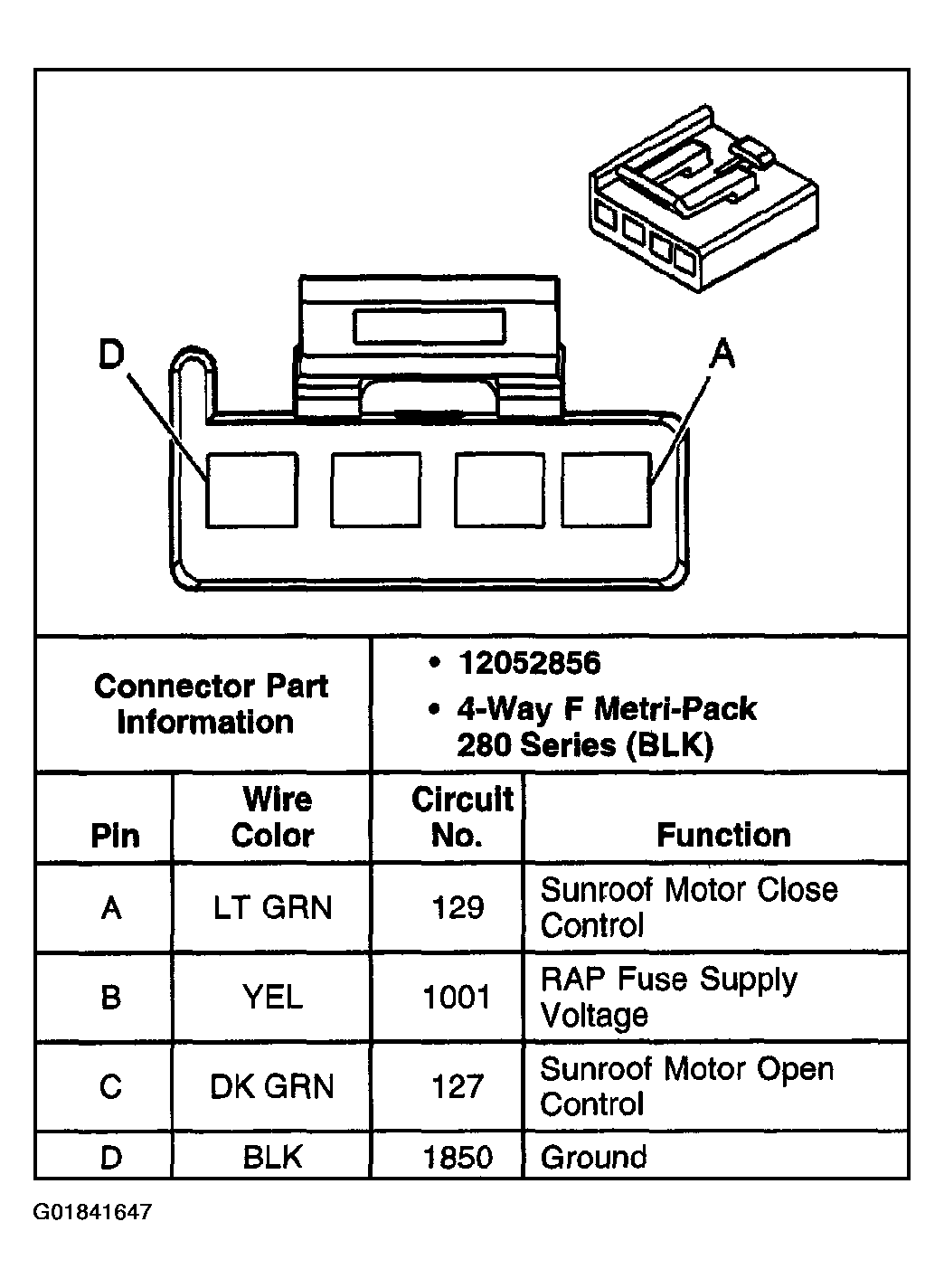 D

A

| Connector Part Information | • 12052856 • 4-Way F Metri-Pack 280 Series (BLK) |
|---|---|

| Pin | Wire Color | Circuit No. | Function |
|---|---|---|---|
| A | LT GRN | 129 | Sunroof Motor Close Control |
| B | YEL | 1001 | RAP Fuse Supply Voltage |
| C | DK GRN | 127 | Sunroof Motor Open Control |
| D | BLK | 1850 | Ground |

G01841647