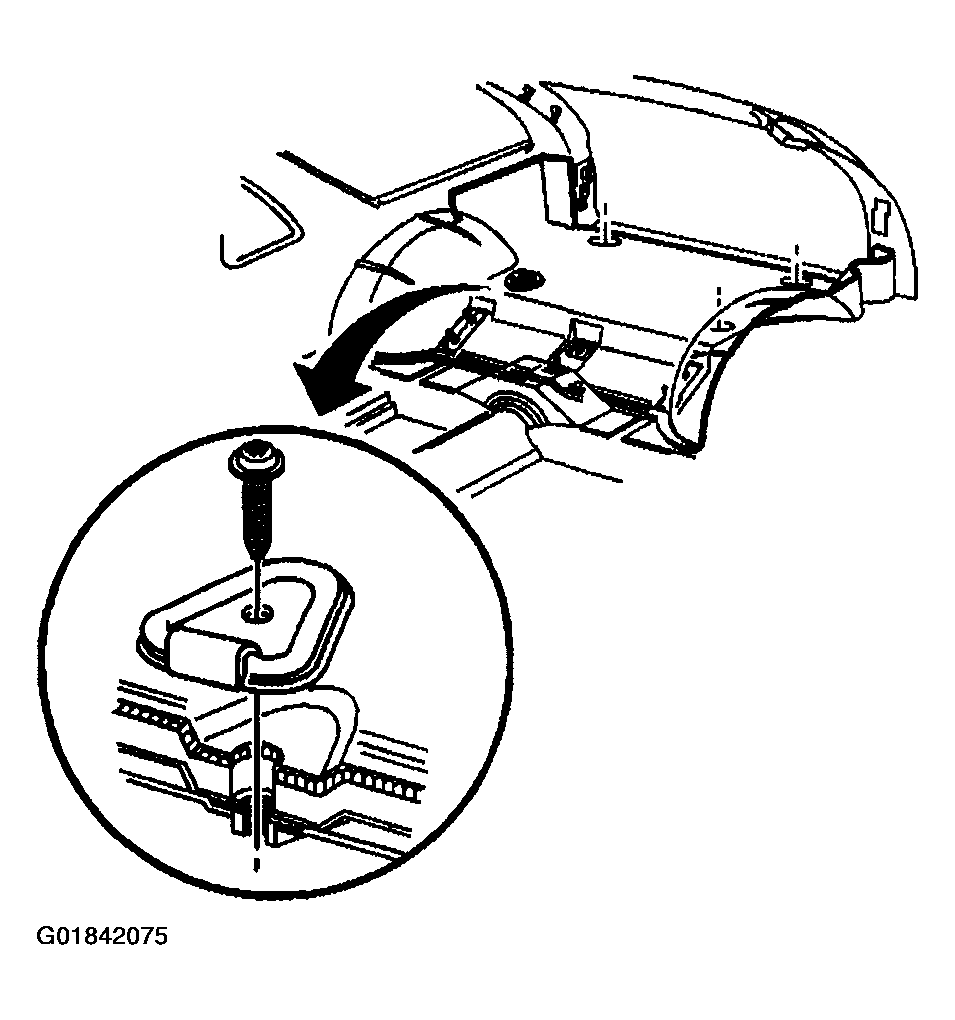 G01842075