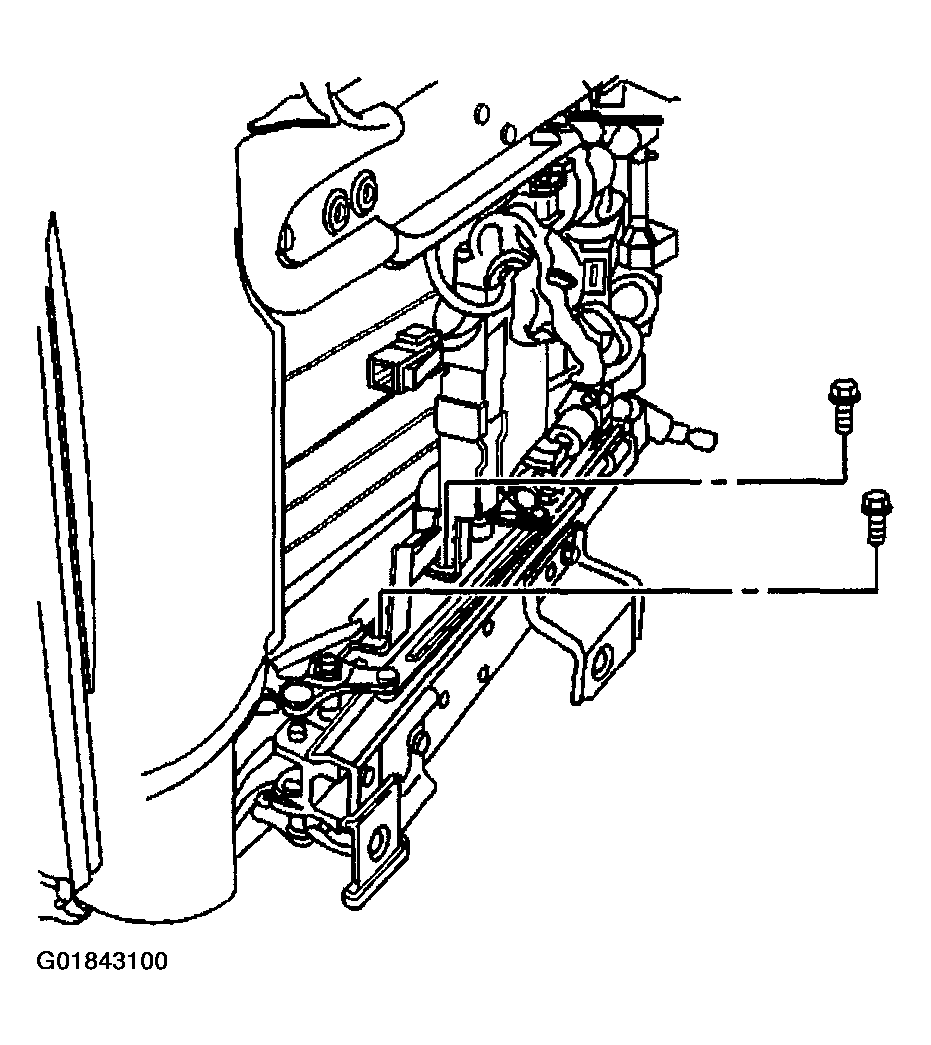 G01843100