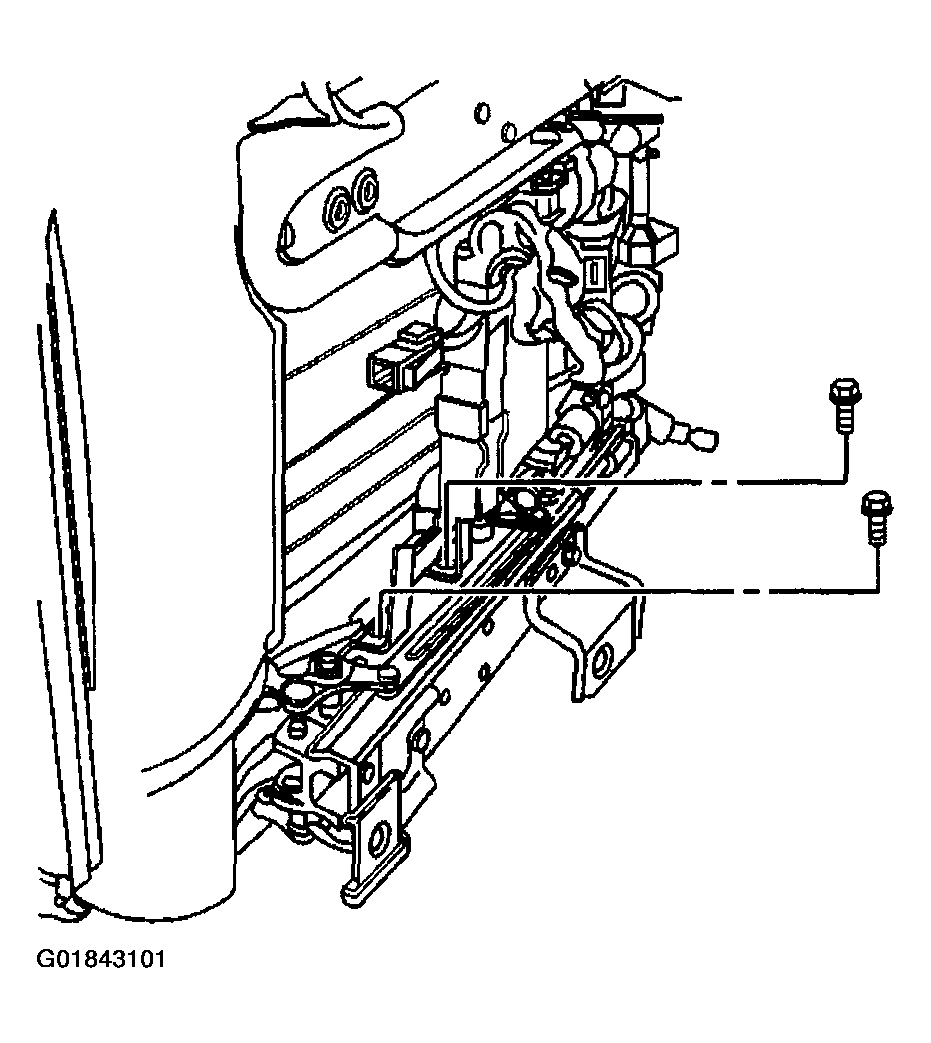 G01843101