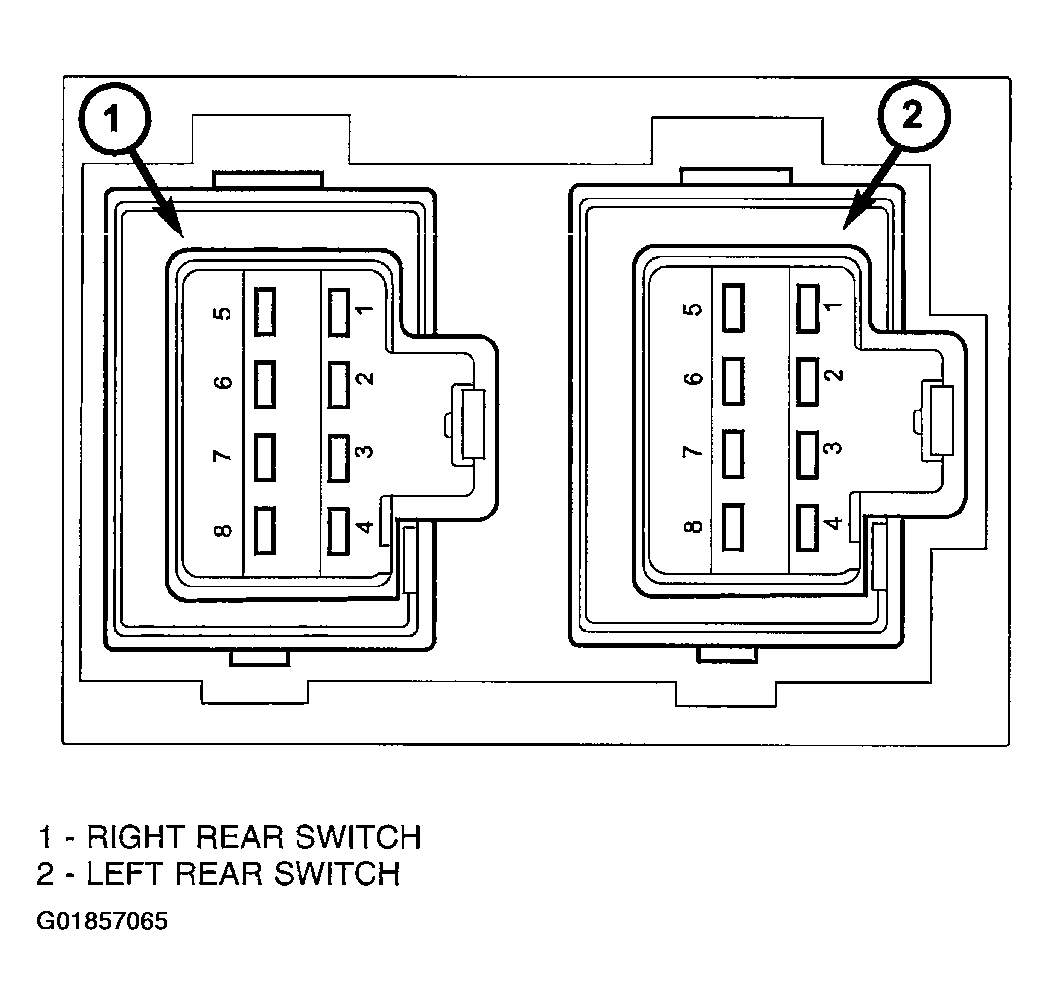 1
2
5
6
7
8
1
2
3
4
5
6
7
8
1
2
3
4

1 - RIGHT REAR SWITCH
2 - LEFT REAR SWITCH

G01857065