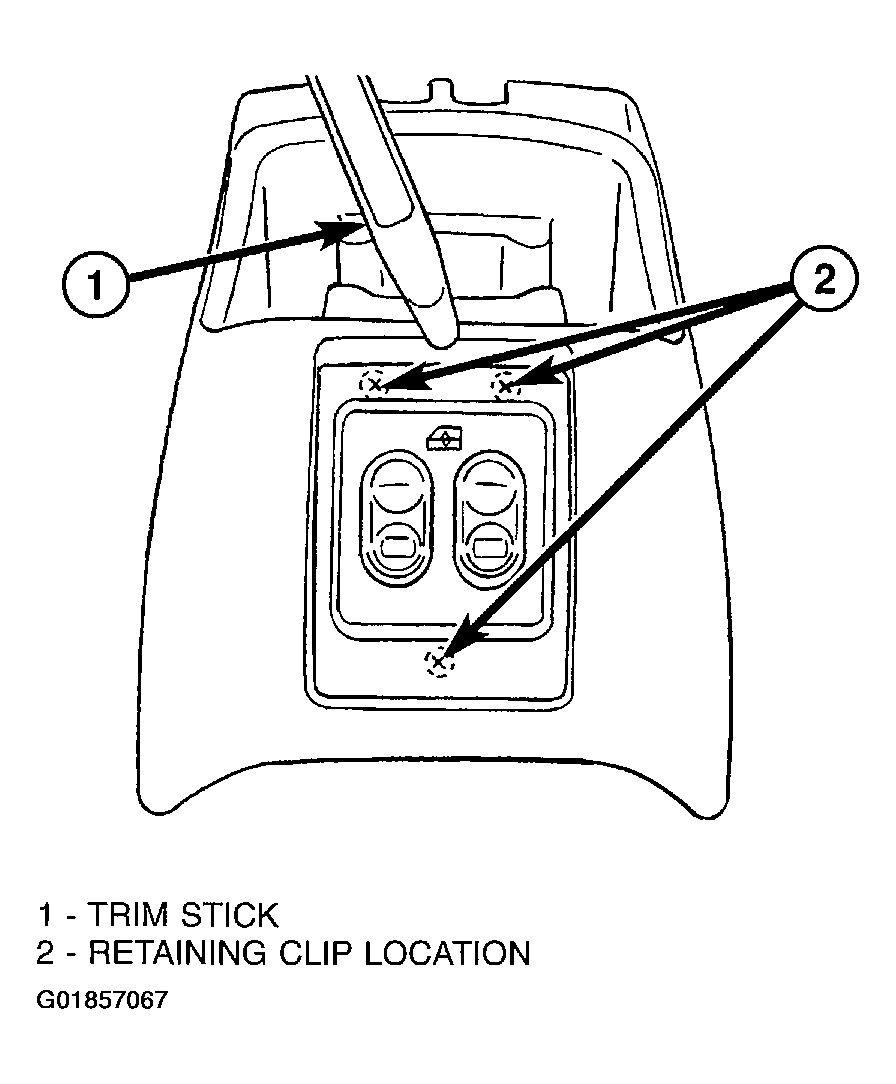 1

2

1 - TRIM STICK
2 - RETAINING CLIP LOCATION

G01857067