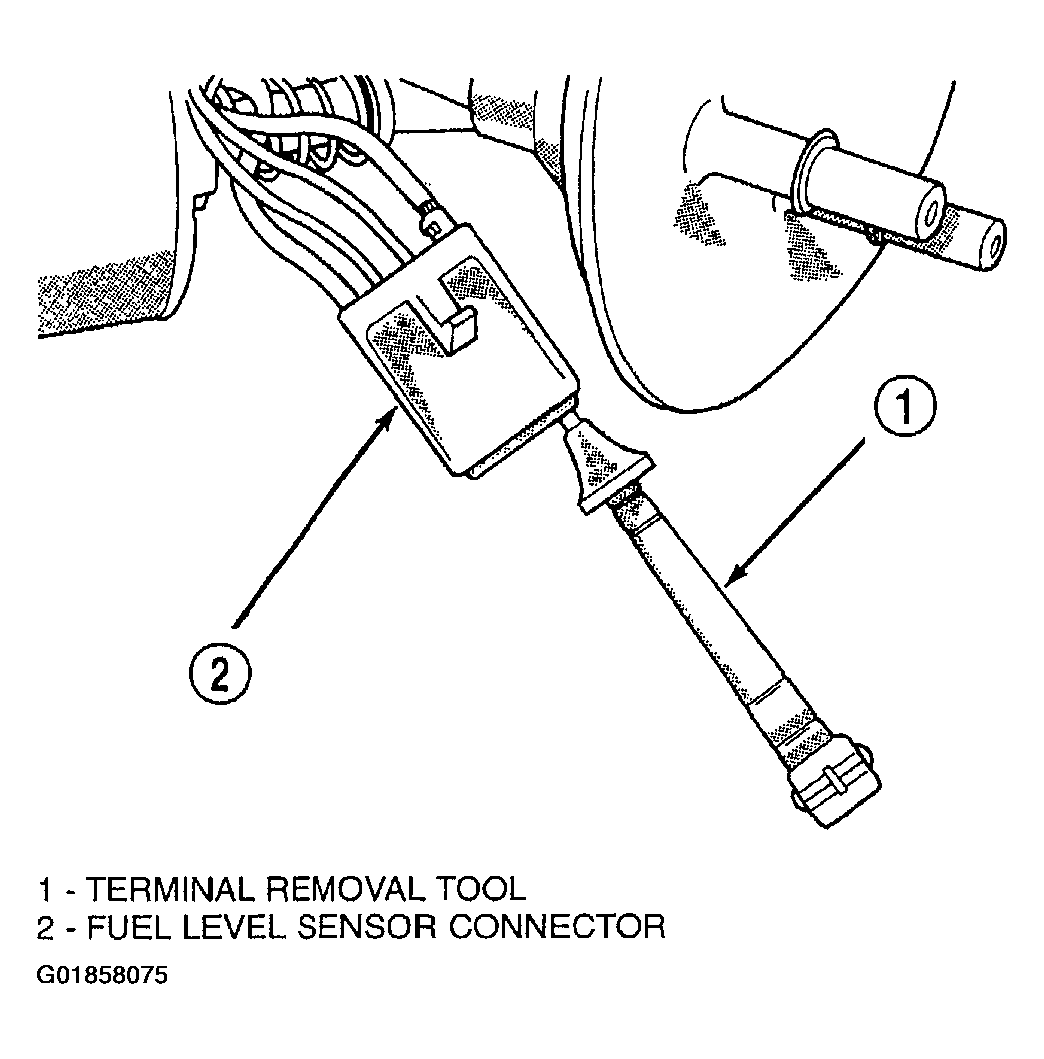 1

2

1 - TERMINAL REMOVAL TOOL
2 - FUEL LEVEL SENSOR CONNECTOR

G01858075