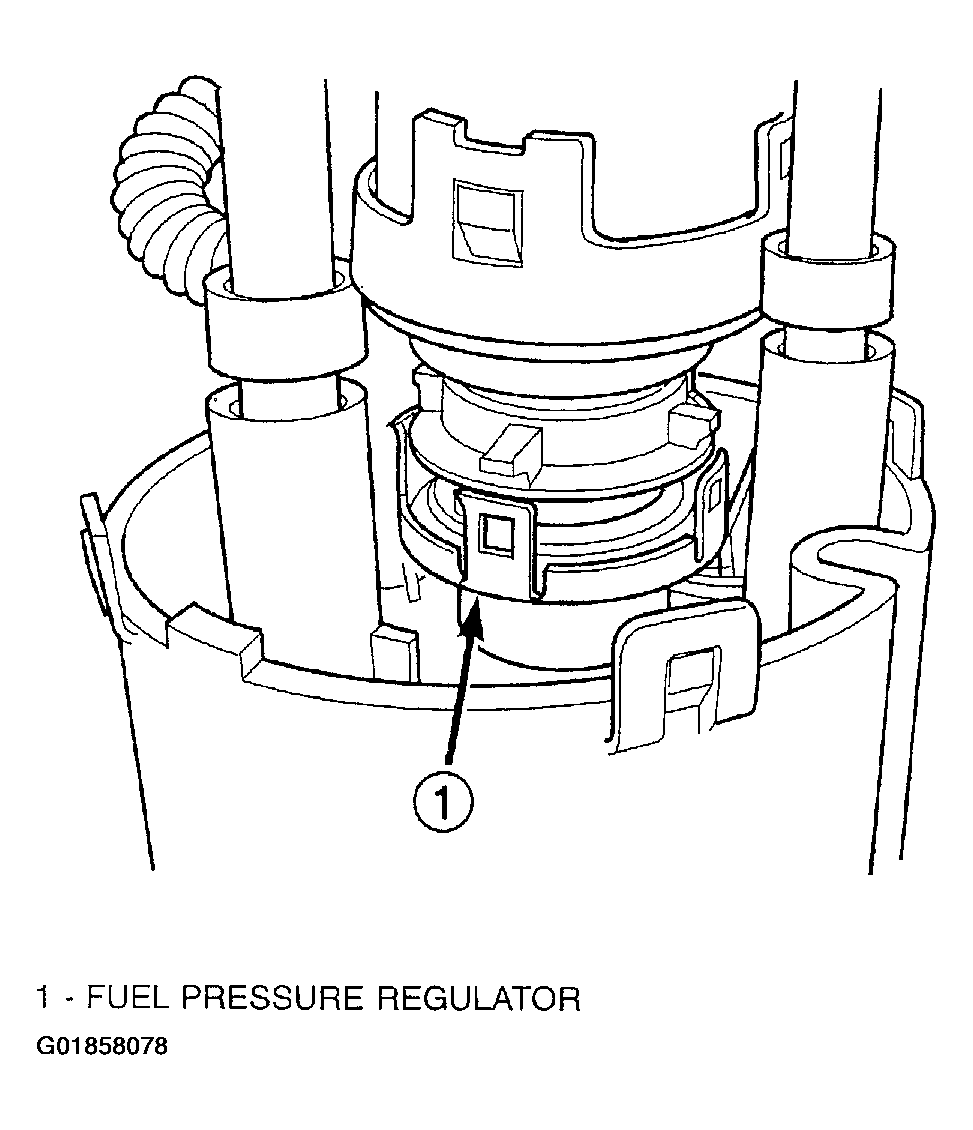 1

1 - FUEL PRESSURE REGULATOR

G01858078