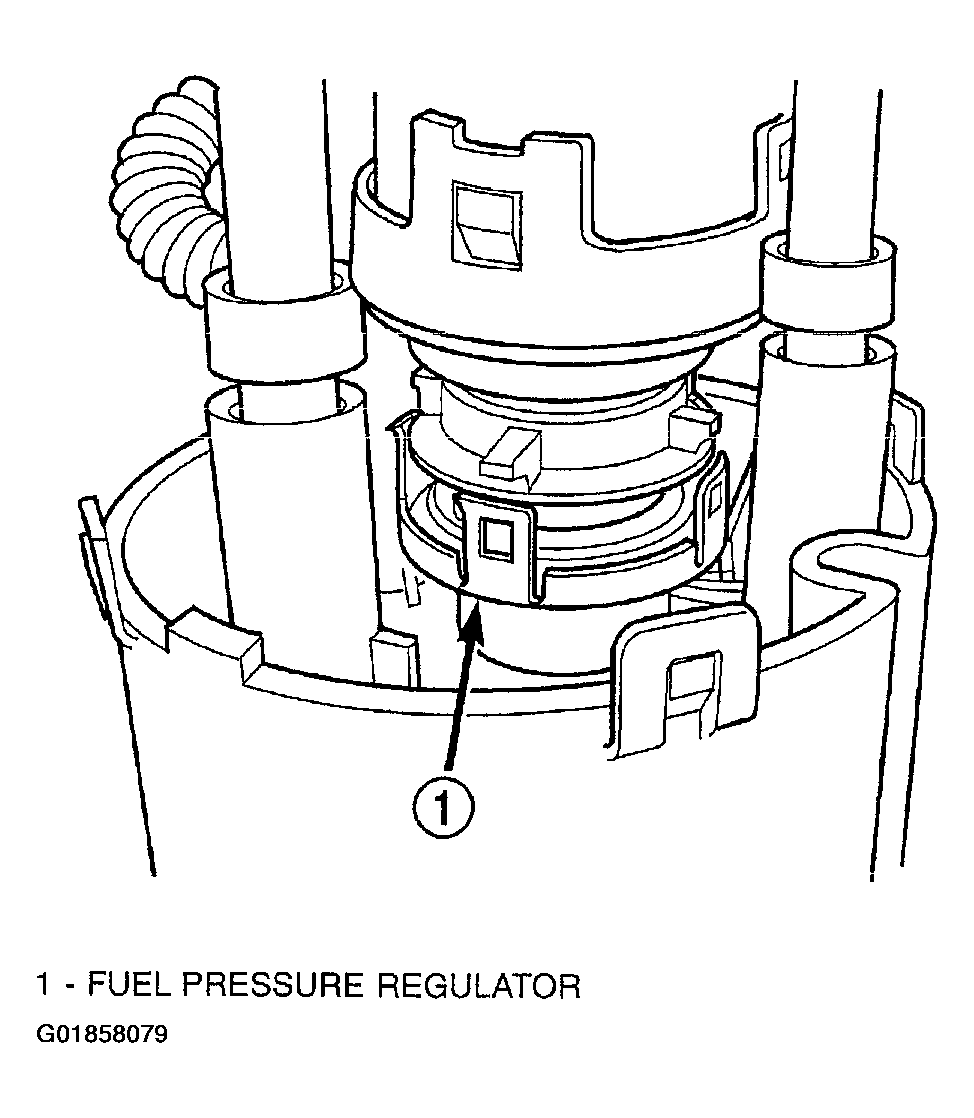 1

1 - FUEL PRESSURE REGULATOR

G01858079