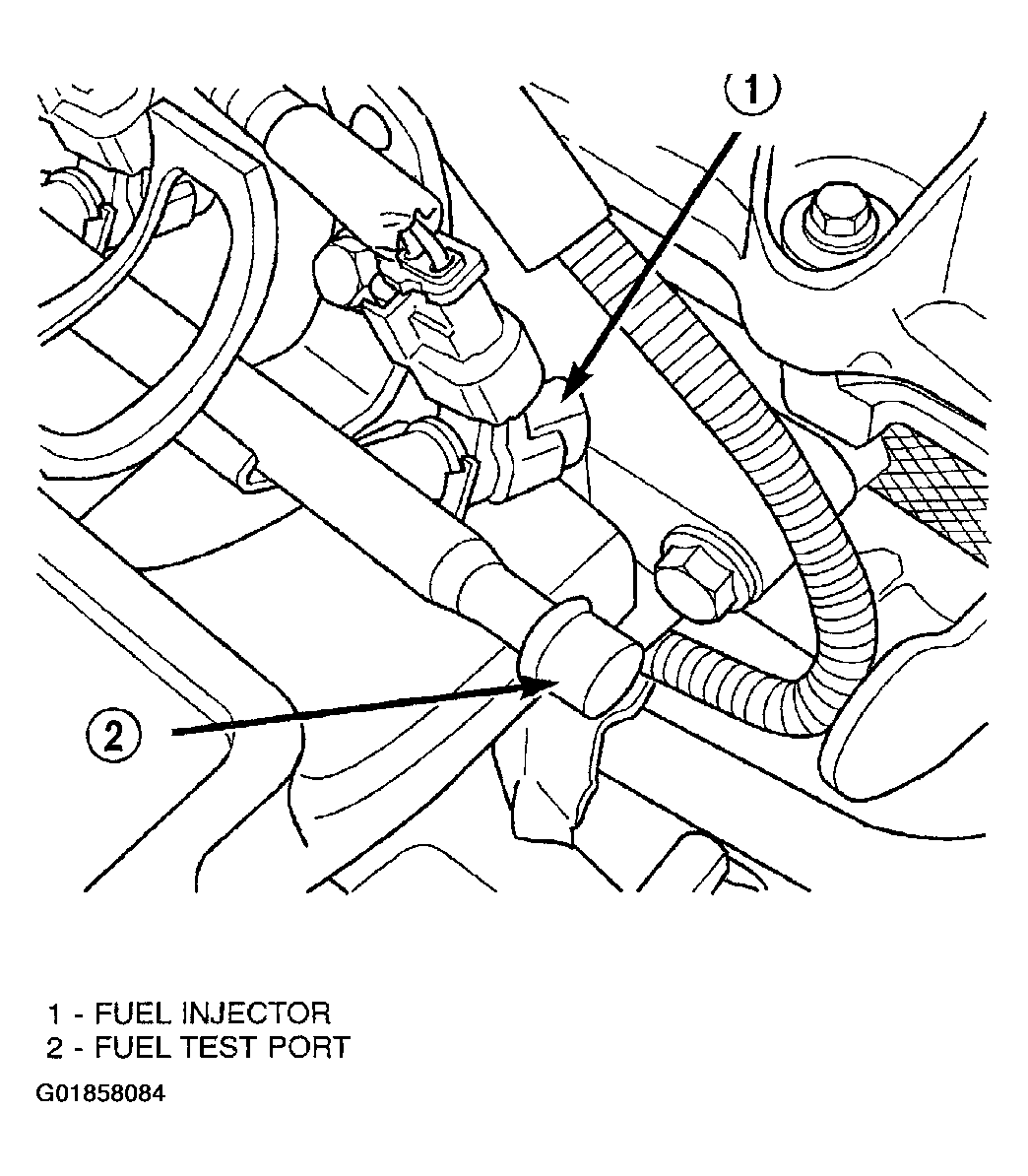 1

2

1 - FUEL INJECTOR
2 - FUEL TEST PORT

G01858084