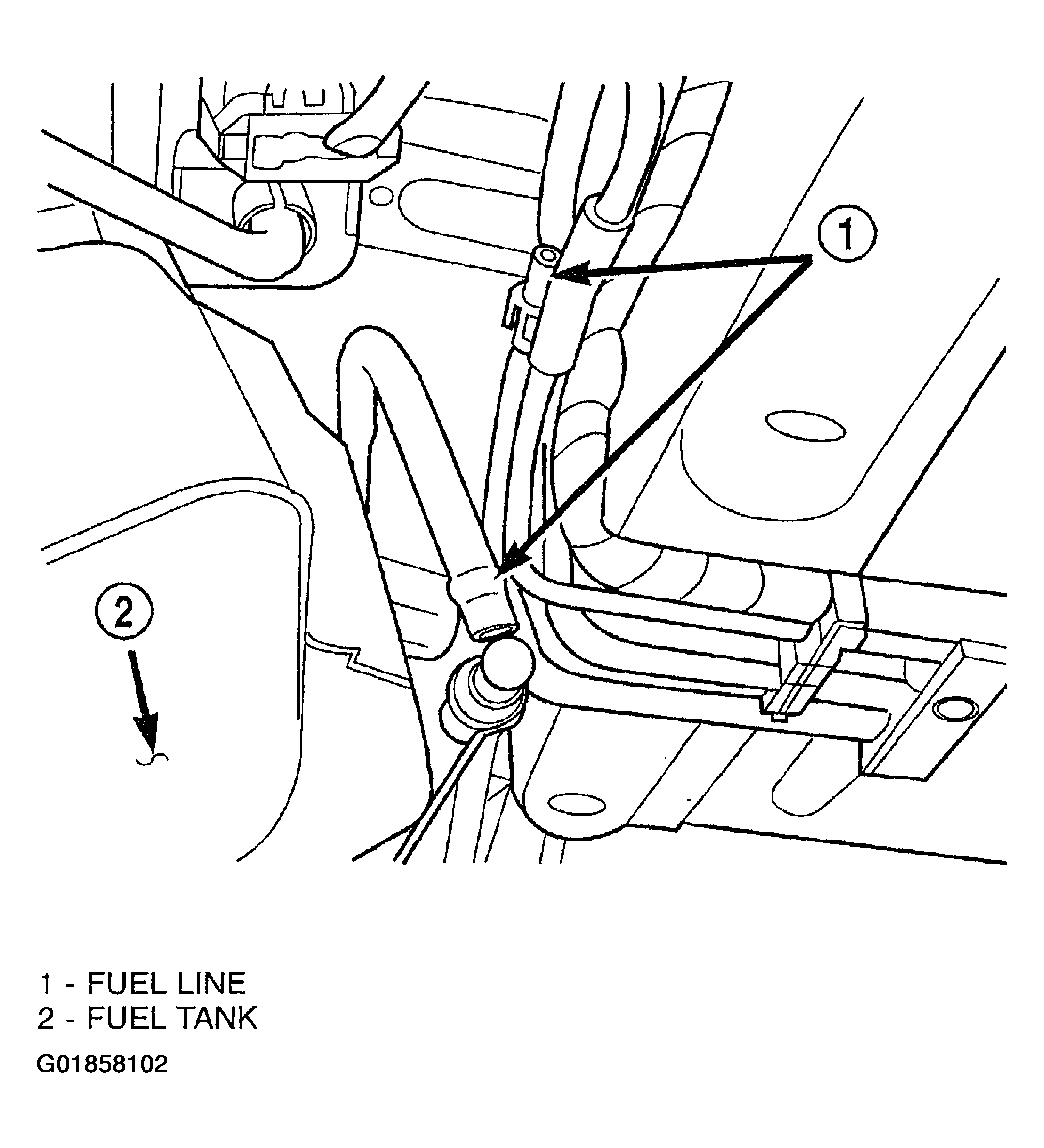 1

2

1 - FUEL LINE
2 - FUEL TANK

G01858102