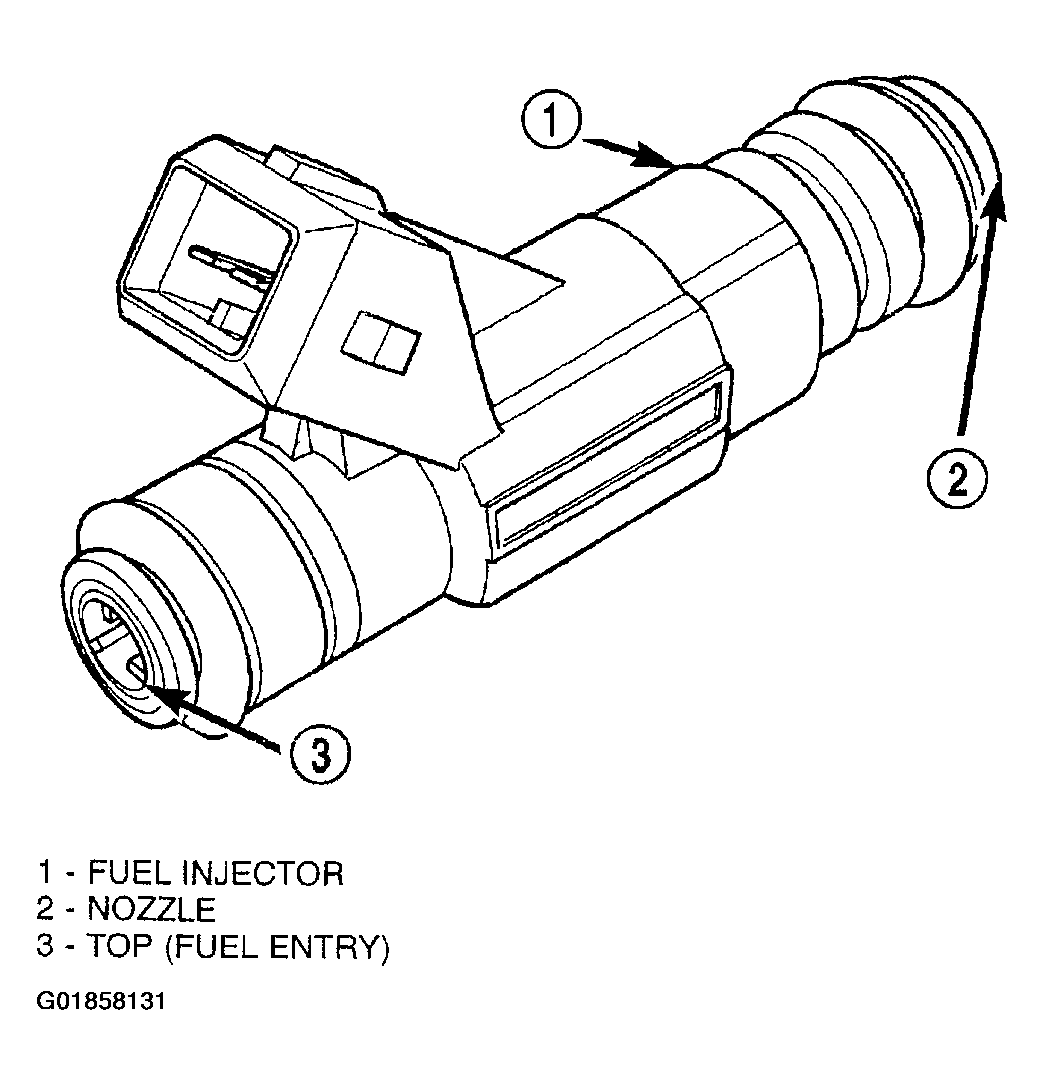 1

2

3

1 - FUEL INJECTOR
2 - NOZZLE
3 - TOP (FUEL ENTRY)

G01858131