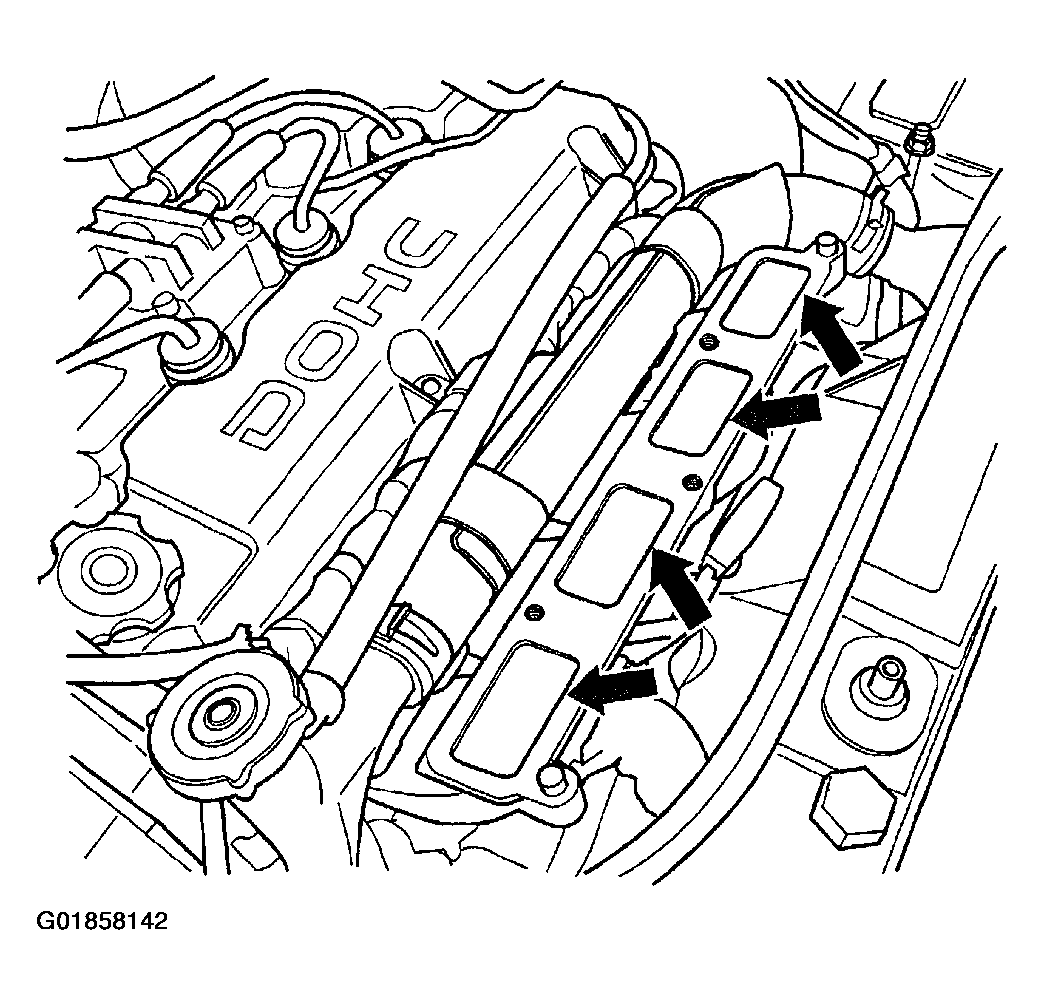 DOHC

G01858142