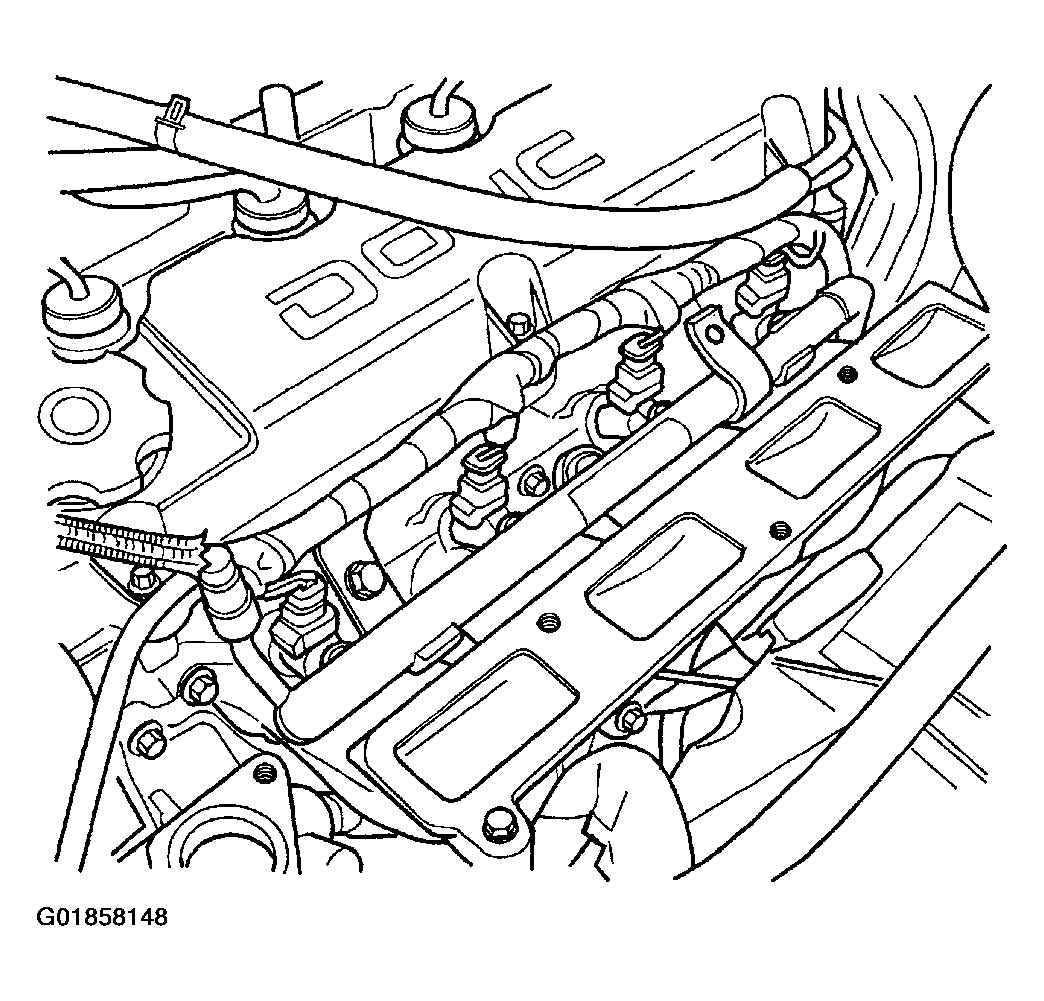 DOHC

G01858148