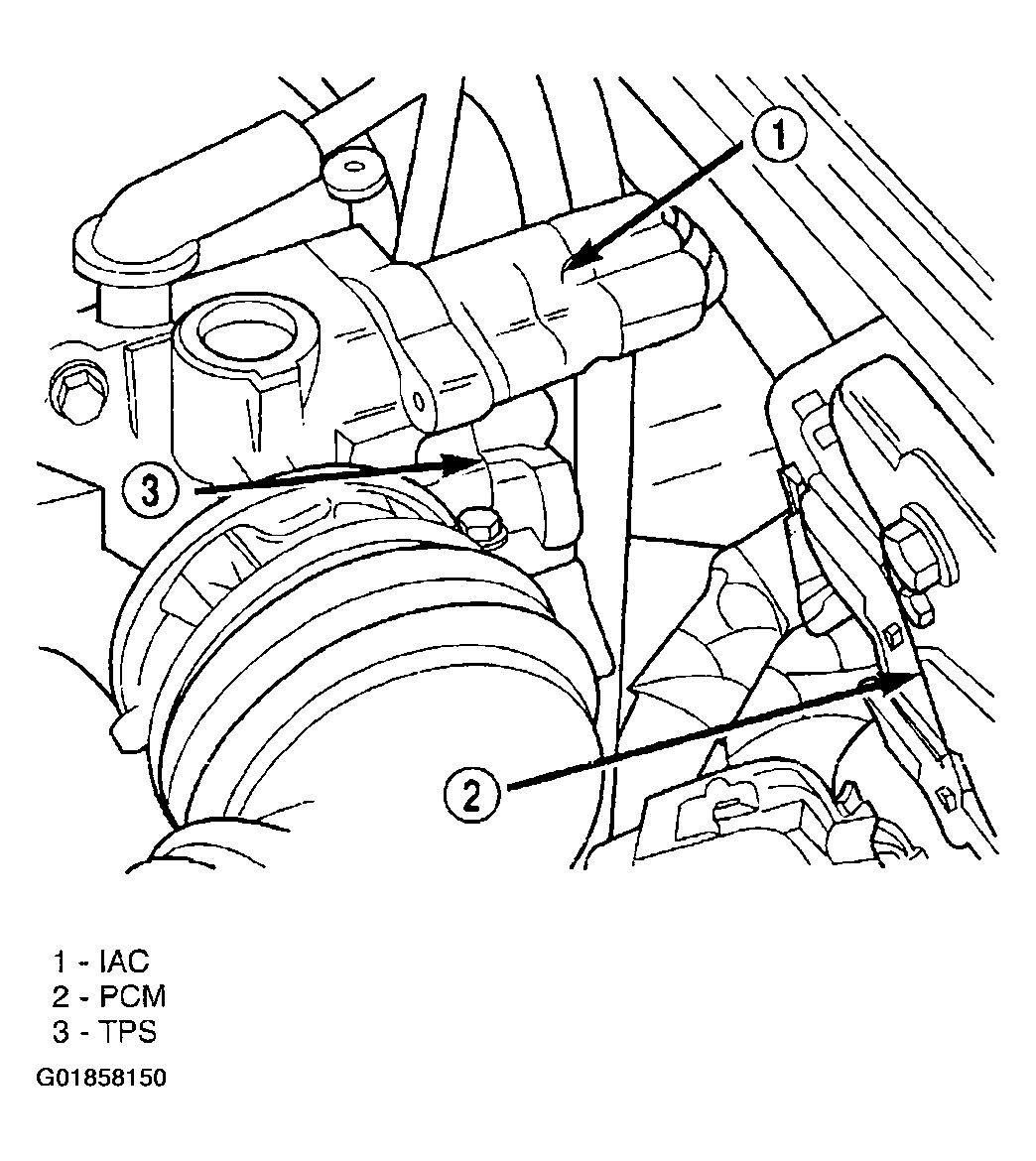 1
3
2

1 - IAC
2 - PCM
3 - TPS

G01858150