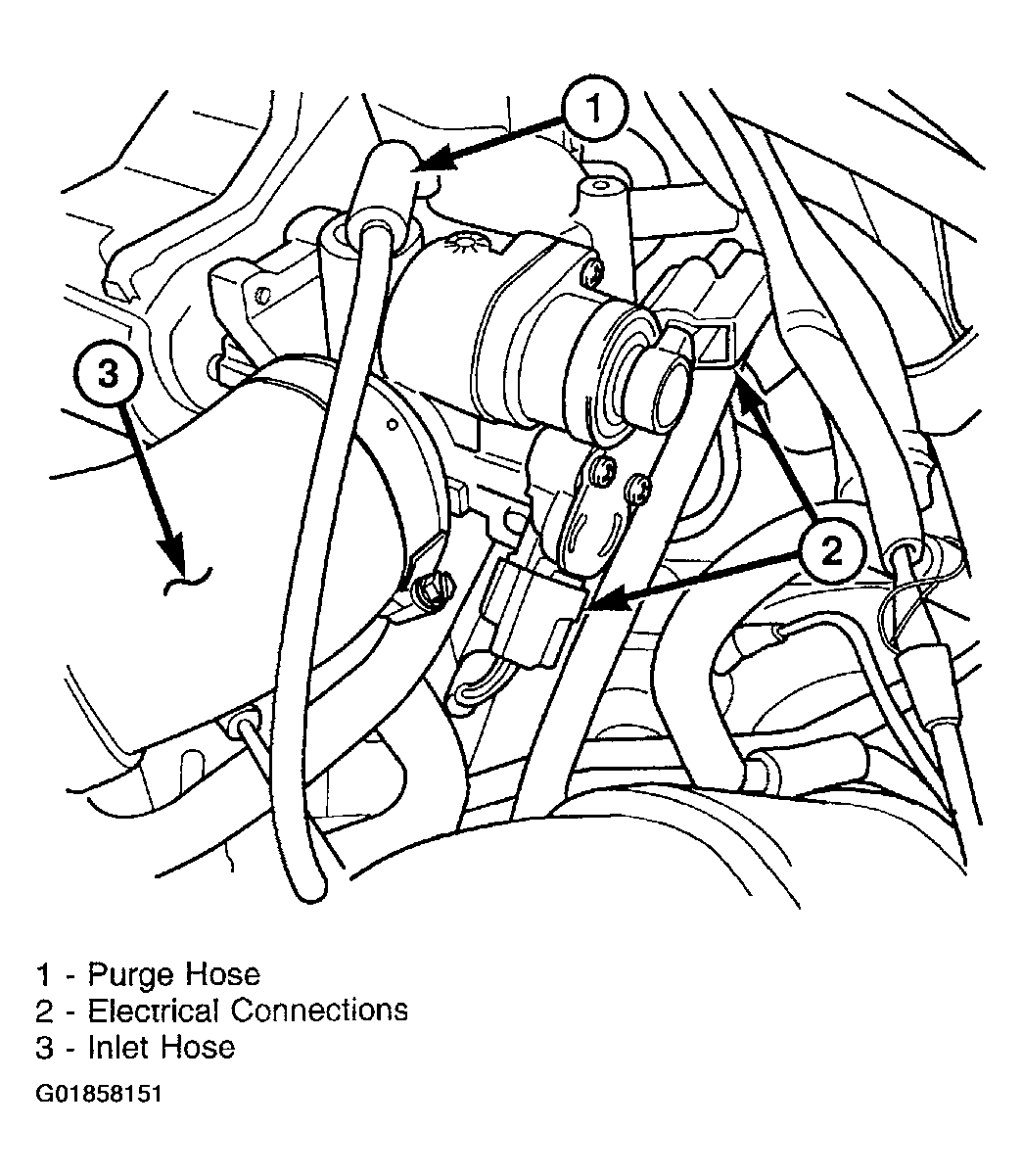 1

3

2

1 - Purge Hose
2 - Electrical Connections
3 - Inlet Hose

G01858151