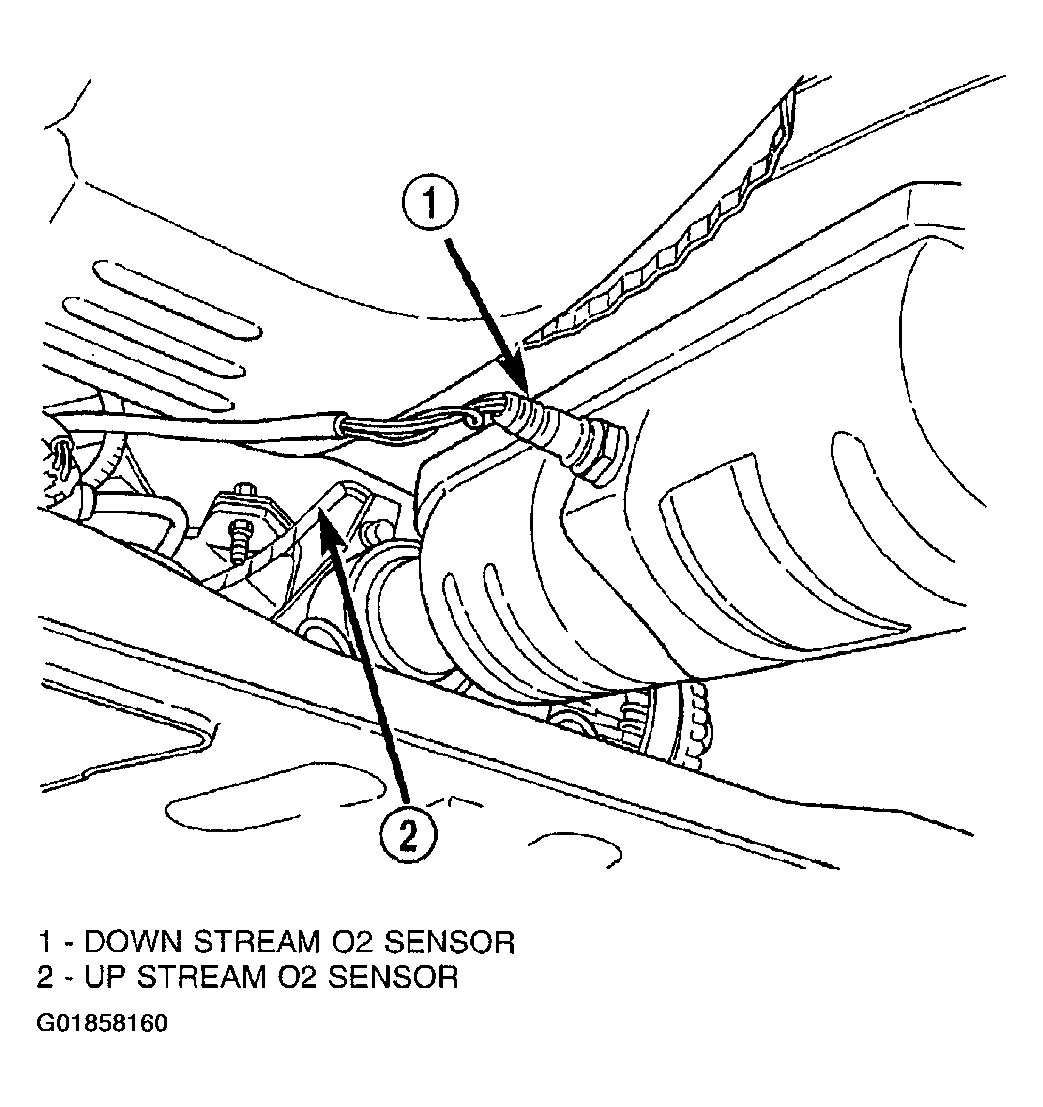 1

2

1 - DOWN STREAM O2 SENSOR
2 - UP STREAM O2 SENSOR

G01858160