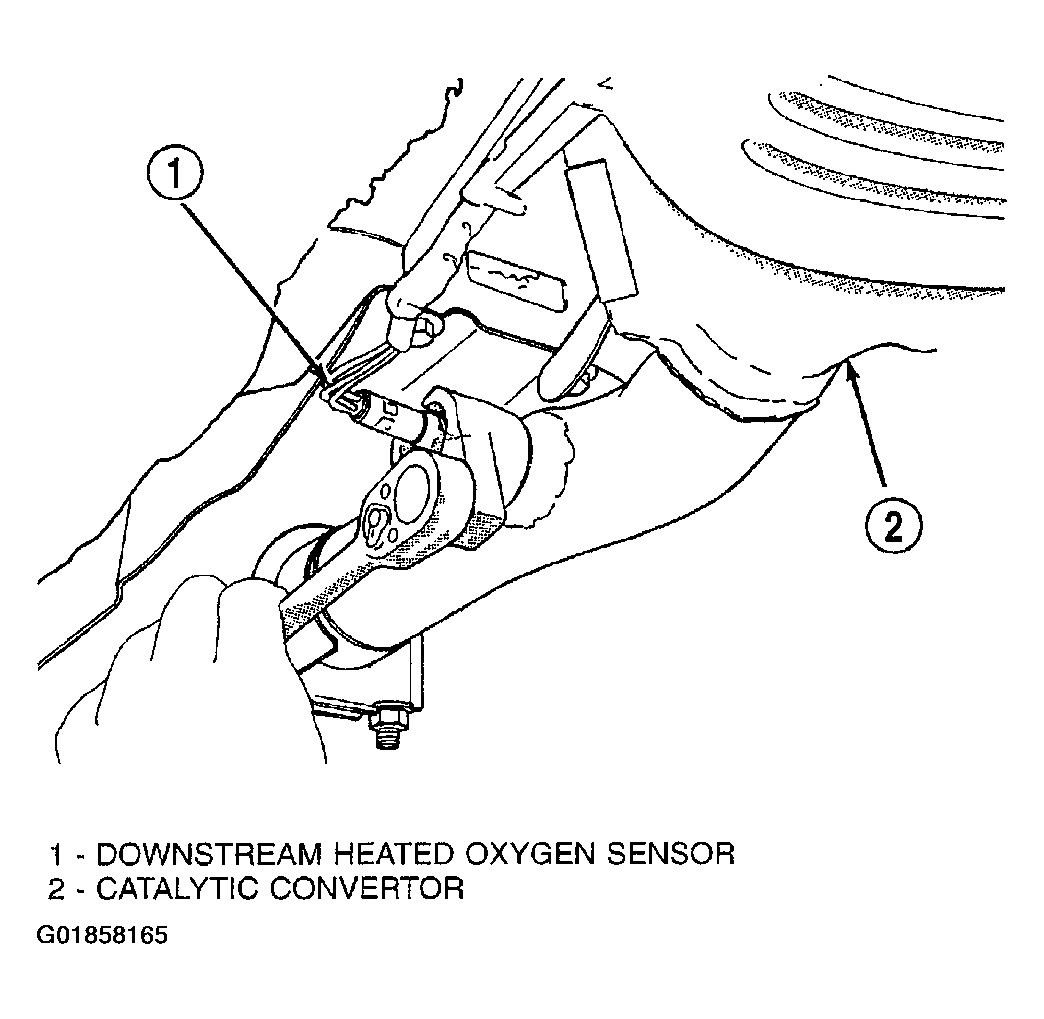 1

2

1 - DOWNSTREAM HEATED OXYGEN SENSOR
2 - CATALYTIC CONVERTOR

G01858165