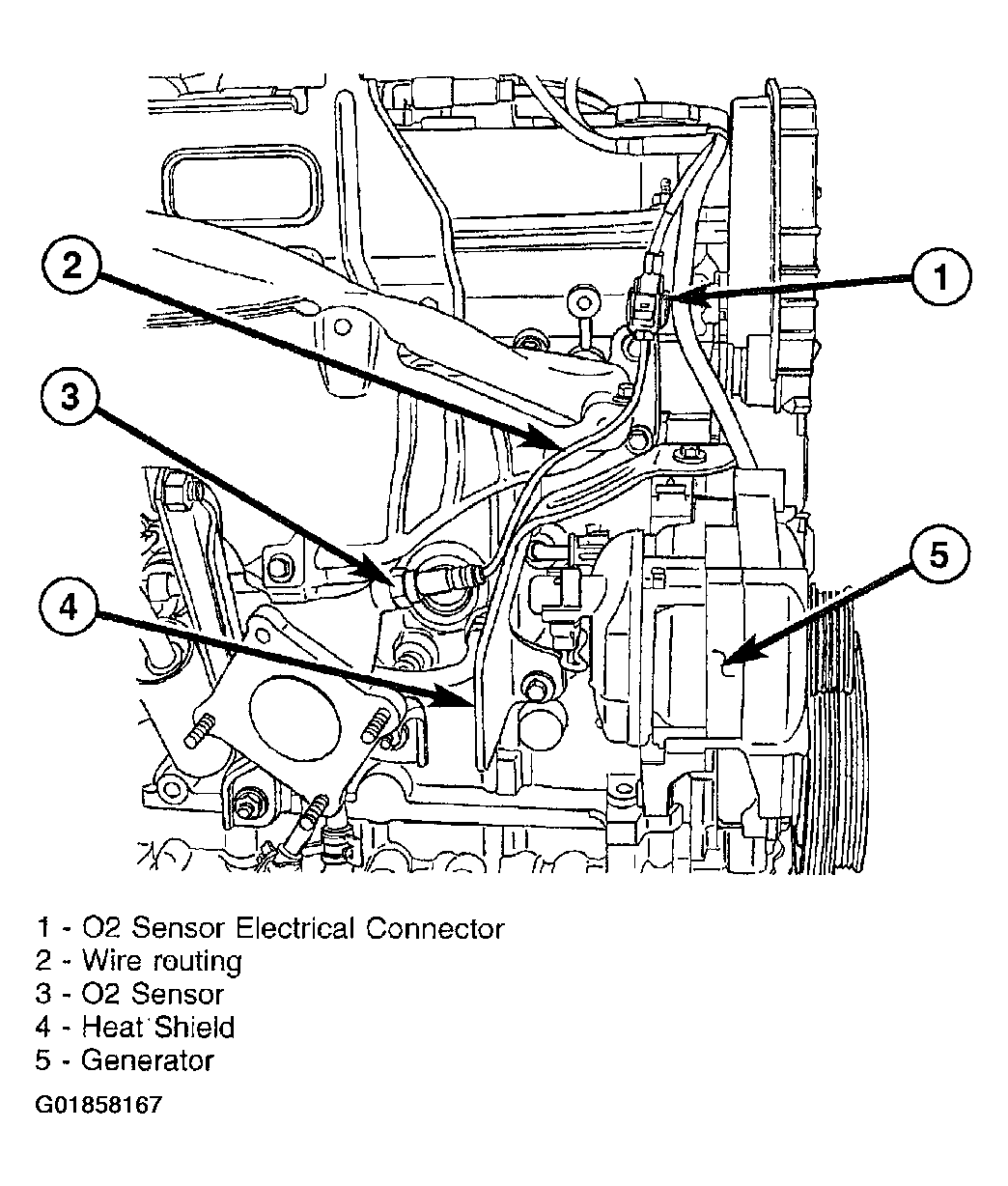 2

1

3

5

4

1 - O2 Sensor Electrical Connector
2 - Wire routing
3 - O2 Sensor
4 - Heat Shield
5 - Generator

G01858167