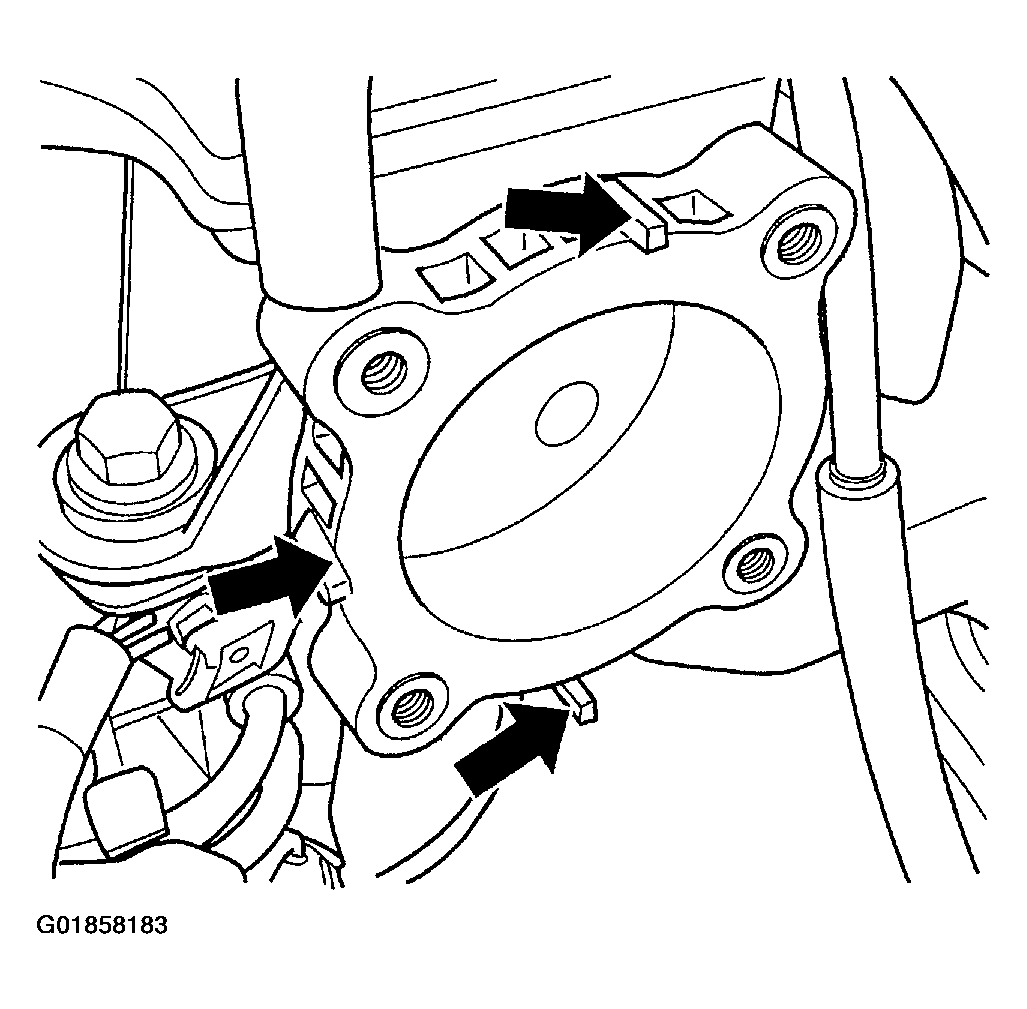 G01858183