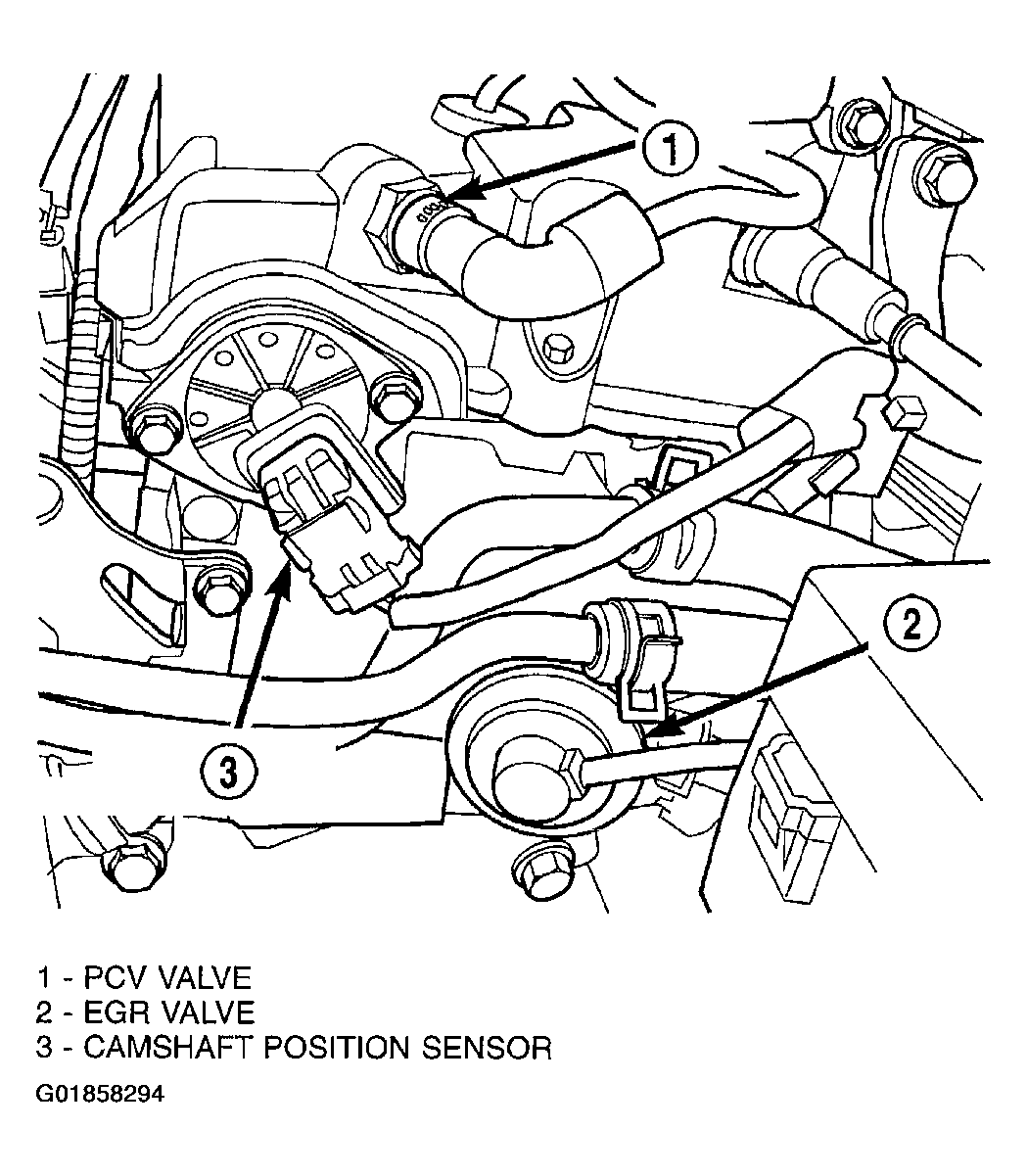 1

2

3

1 - PCV VALVE
2 - EGR VALVE
3 - CAMSHAFT POSITION SENSOR

G01858294