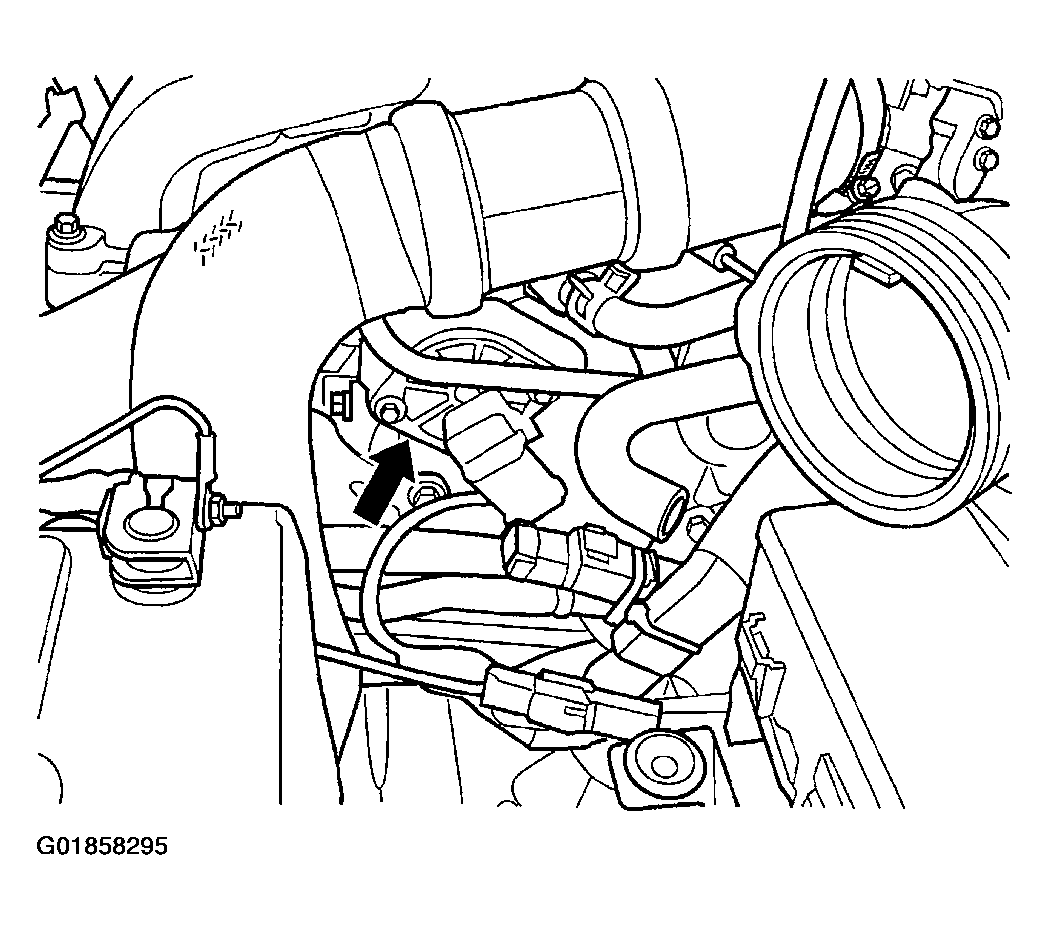 G01858295