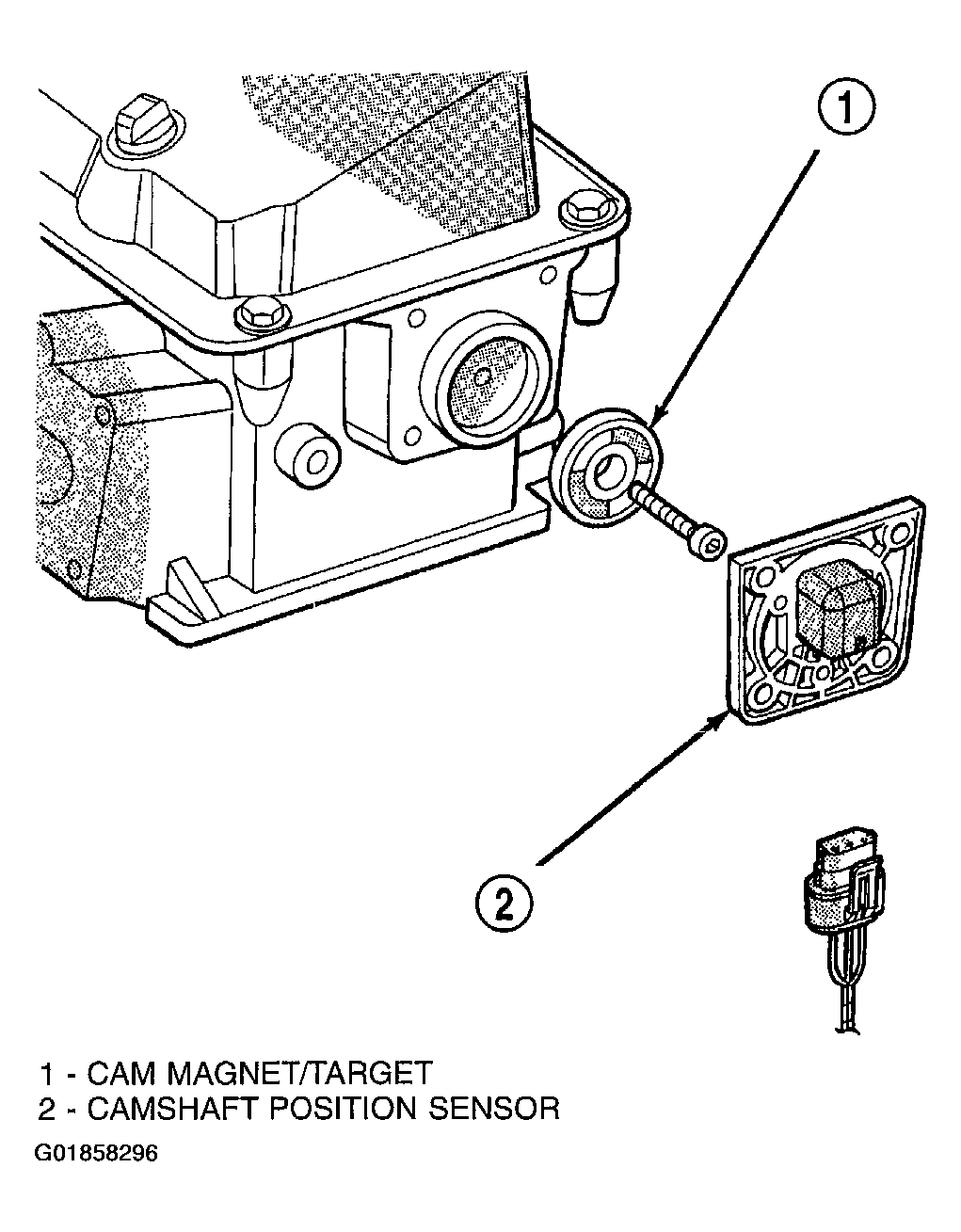 1

2

1 - CAM MAGNET/TARGET
2 - CAMSHAFT POSITION SENSOR

G01858296