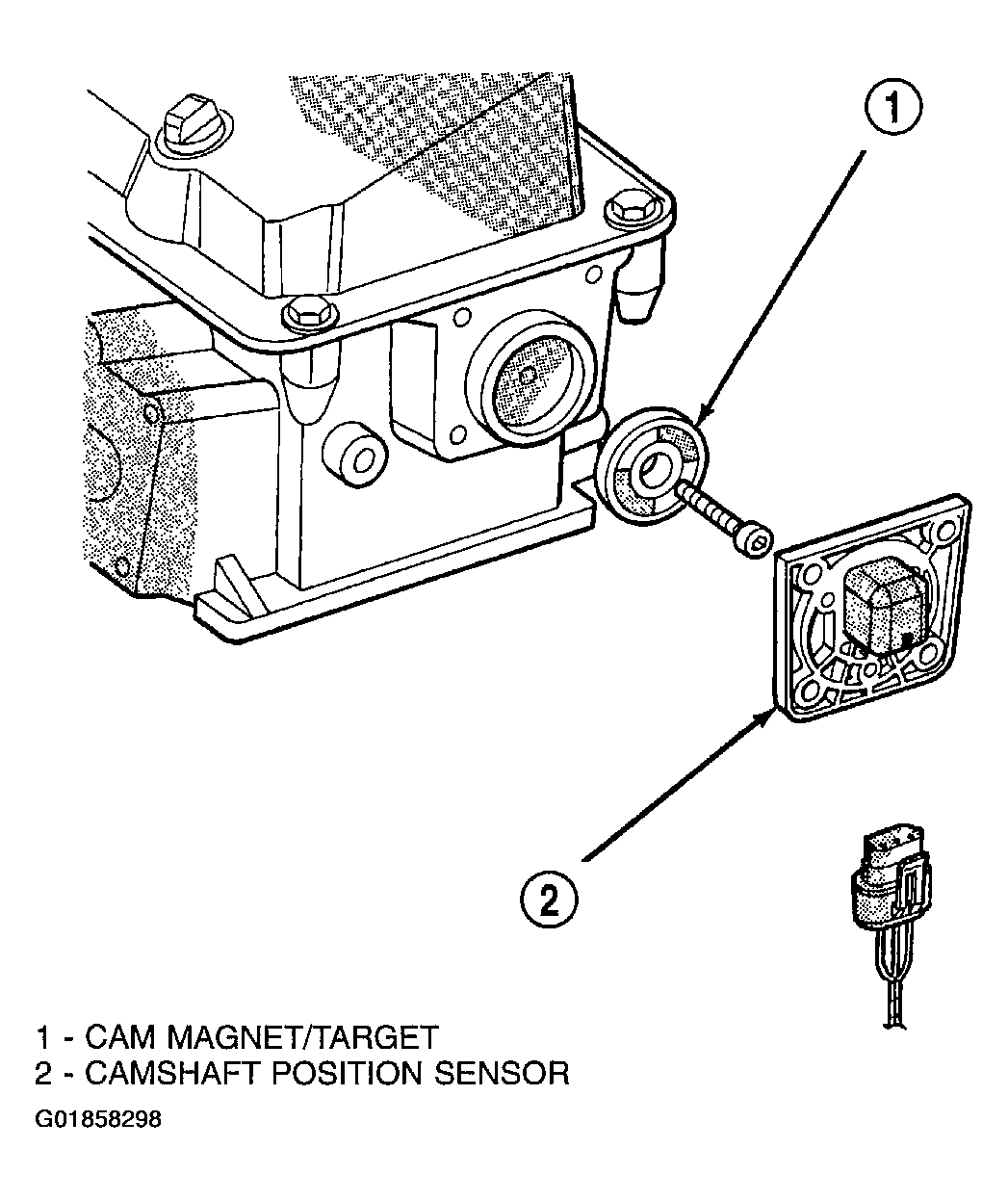 1

2

1 - CAM MAGNET/TARGET
2 - CAMSHAFT POSITION SENSOR

G01858298