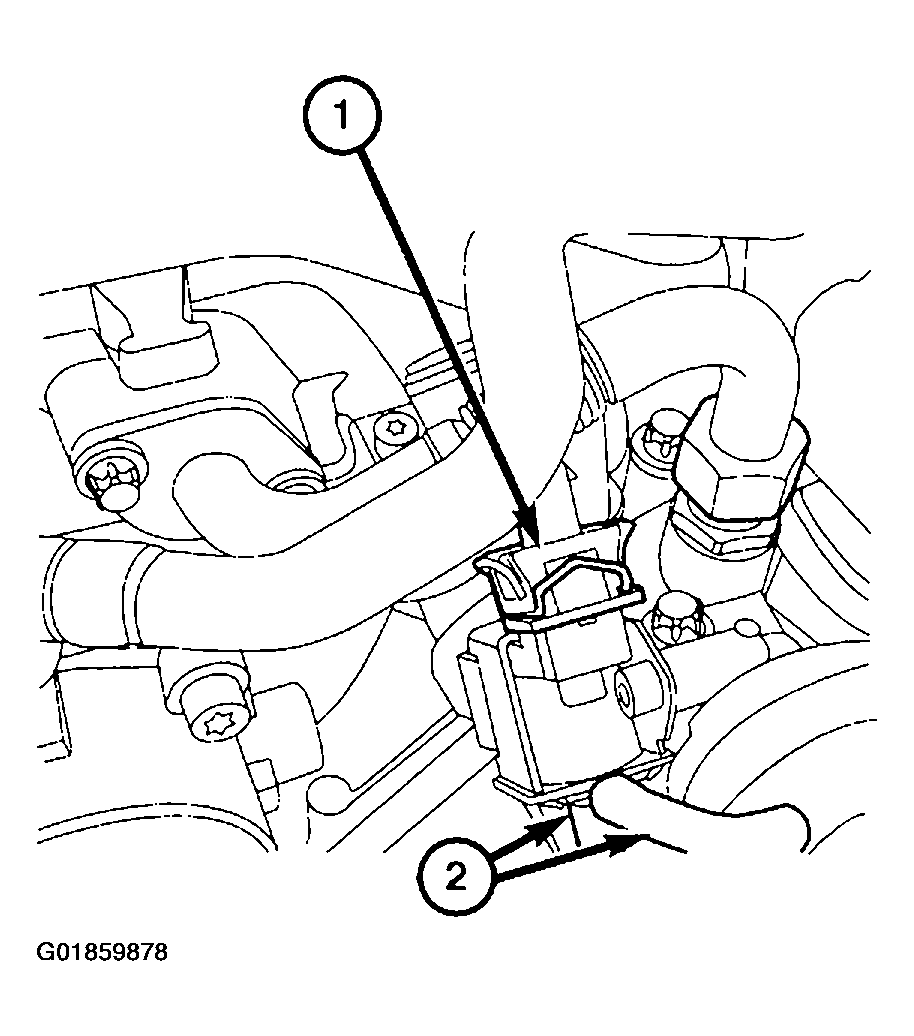 1

2

G01859878