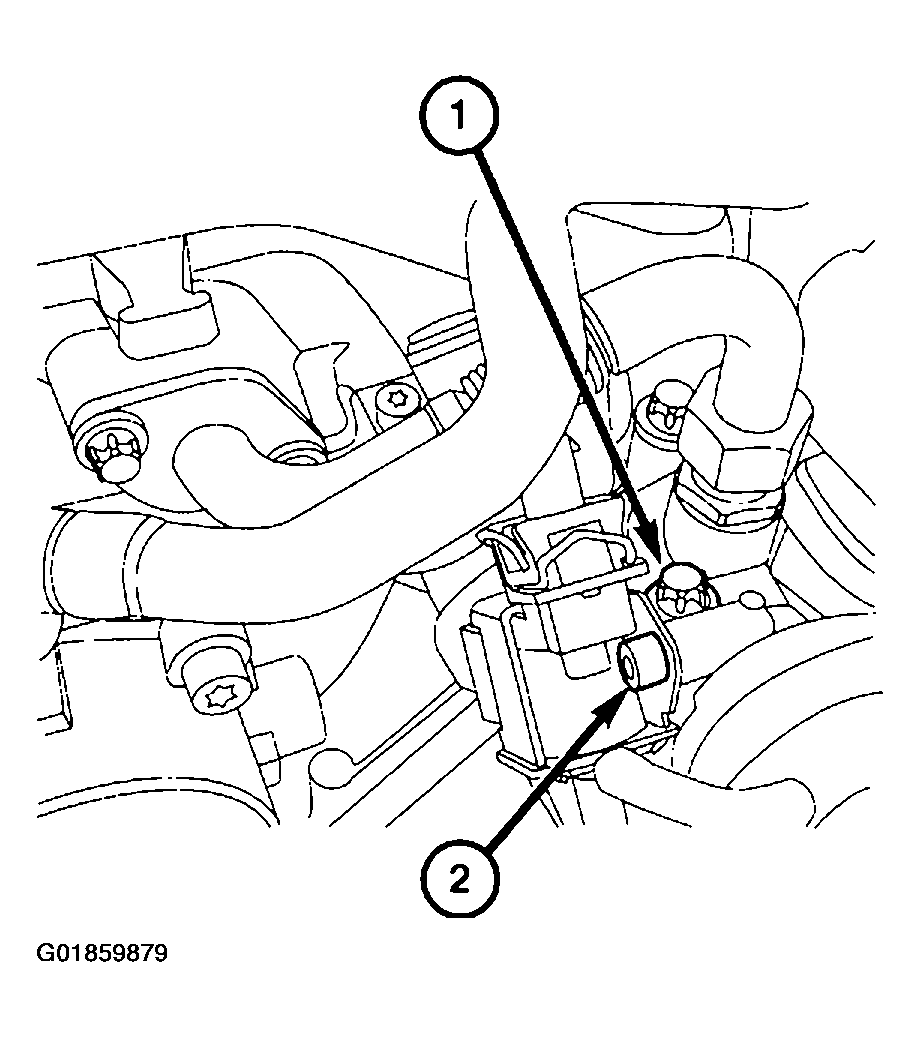 1

2

G01859879