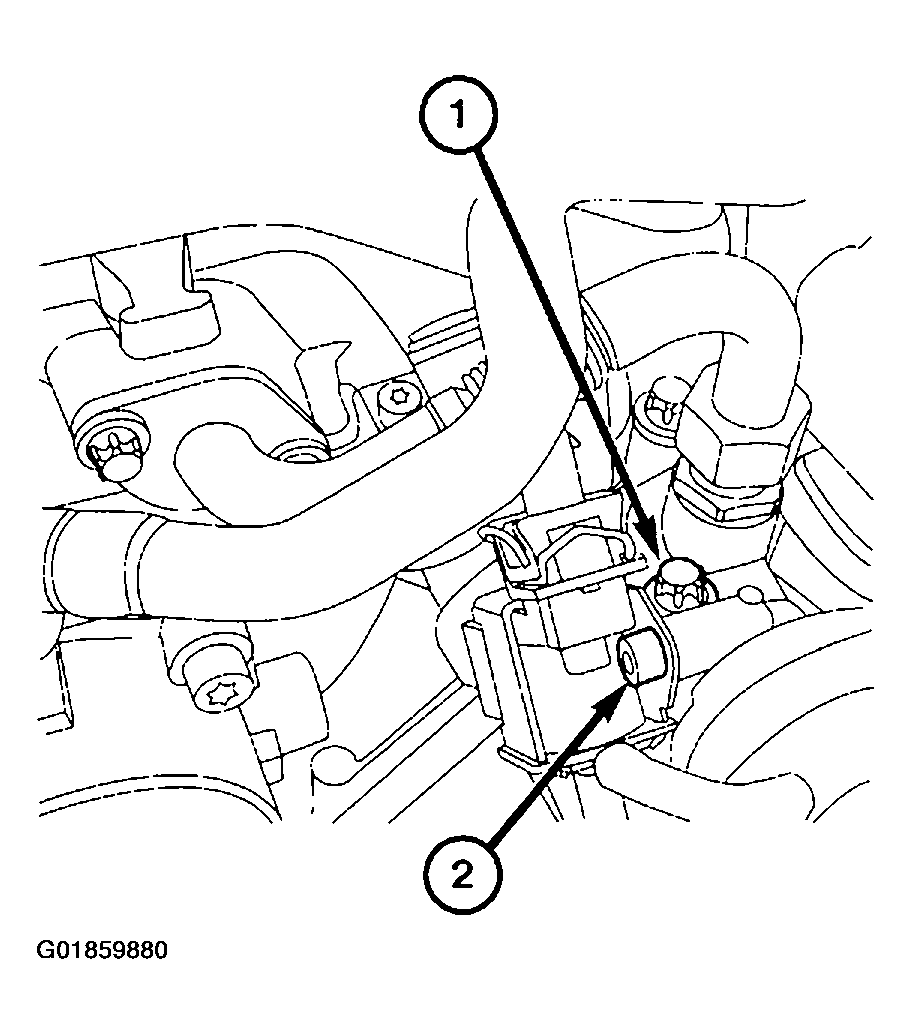 1

2

G01859880