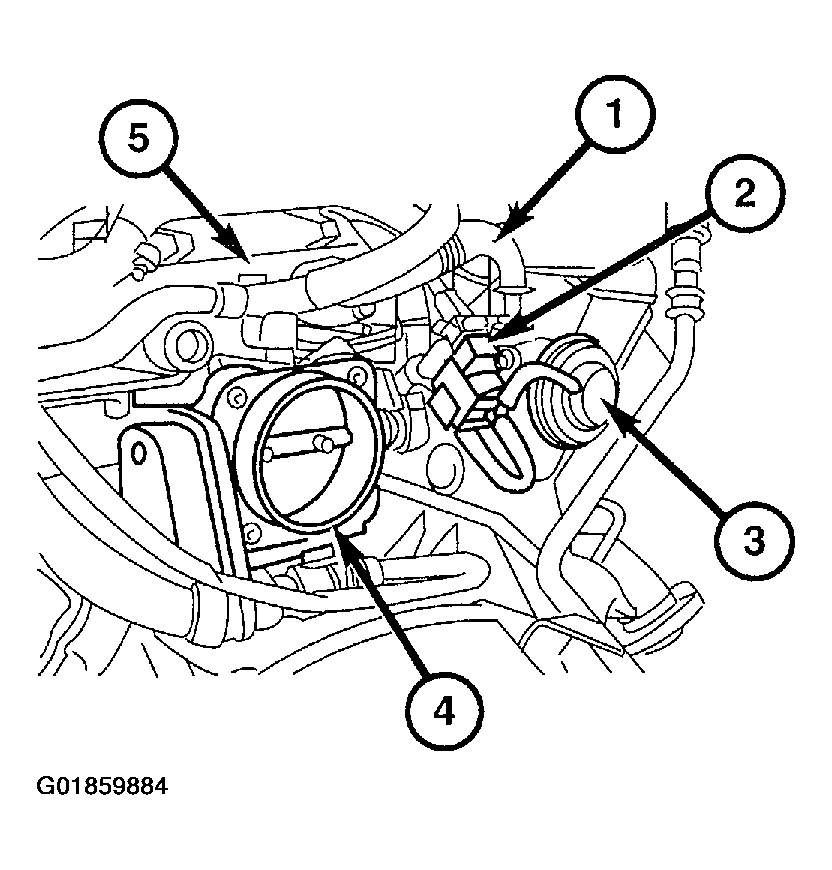 5
1
2
3
4
G01859884