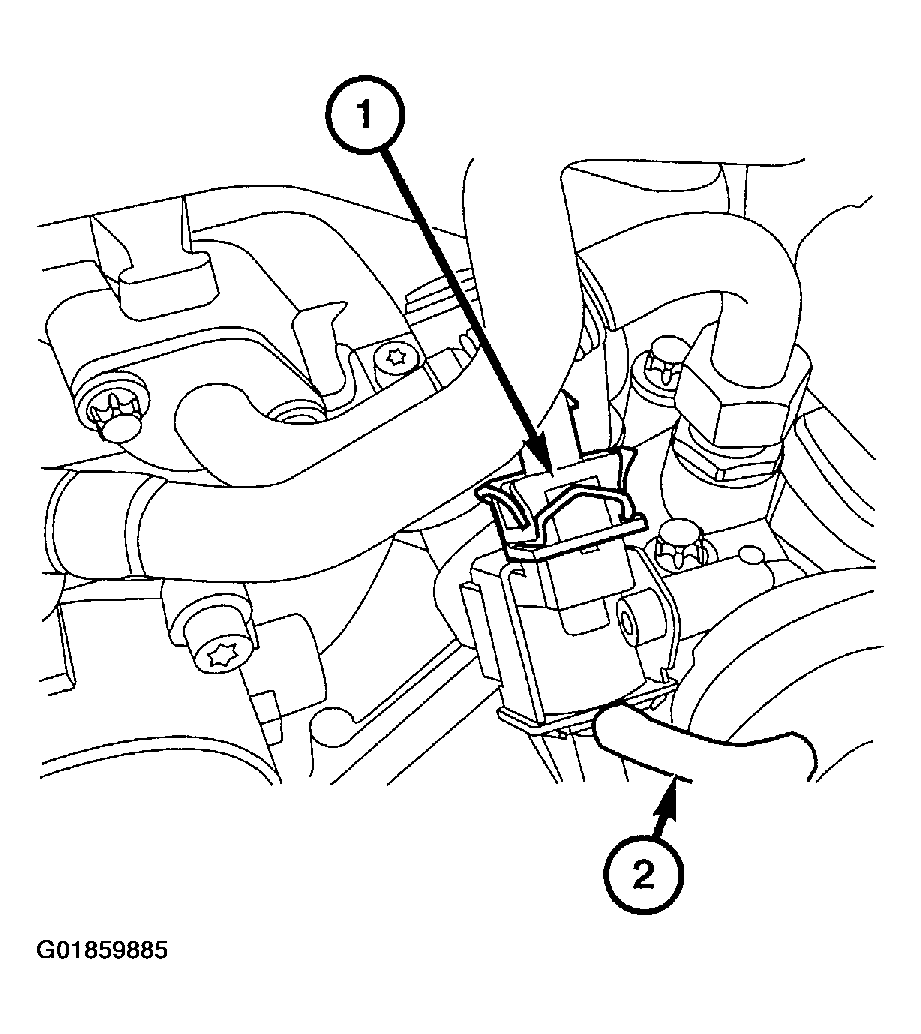 1

2

G01859885