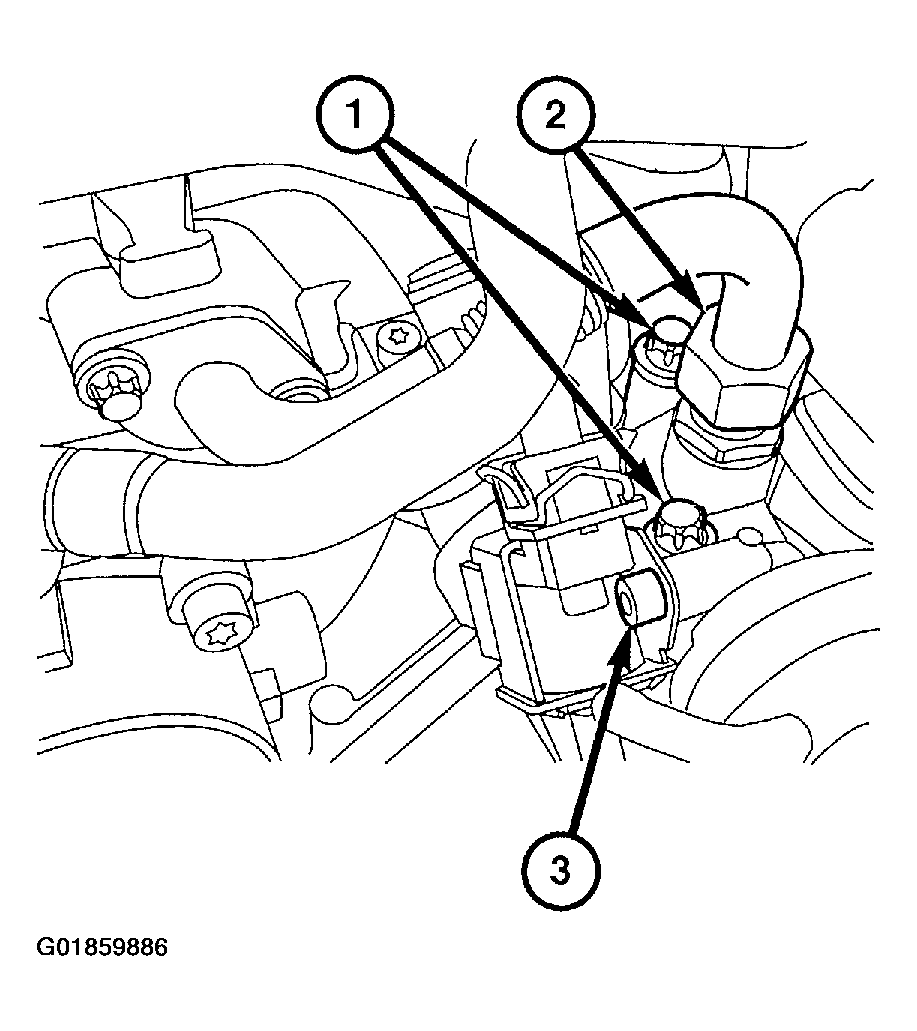 1
2
3
G01859886