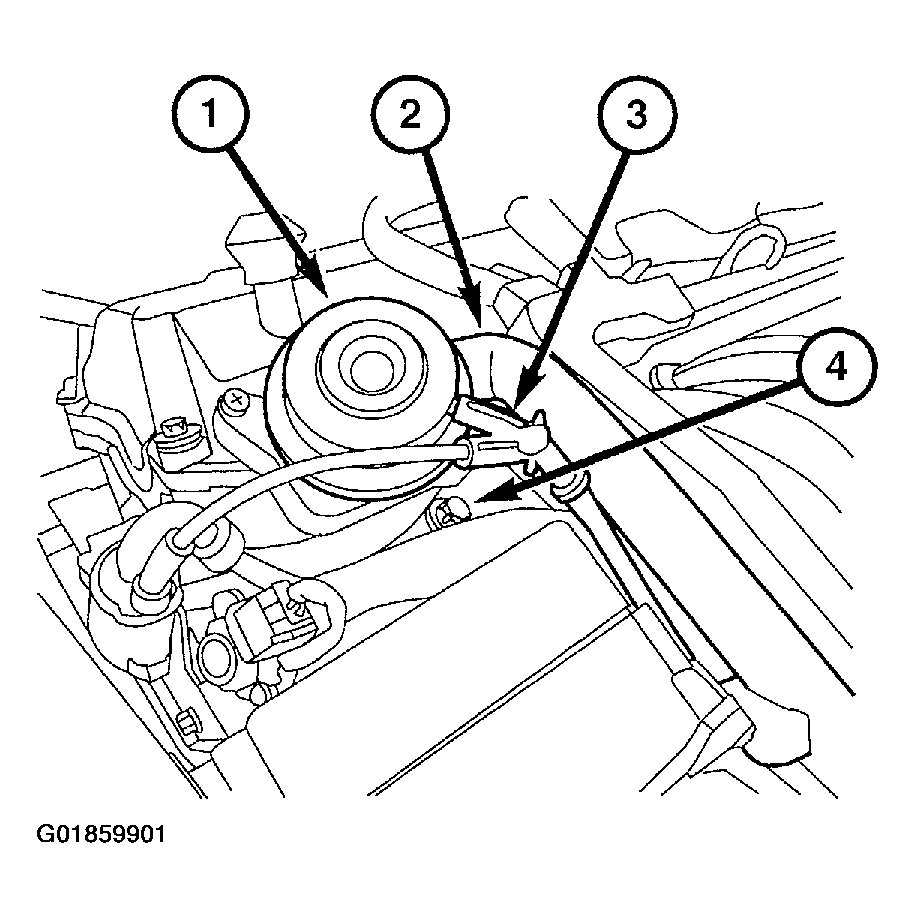 1
2
3
4
G01859901