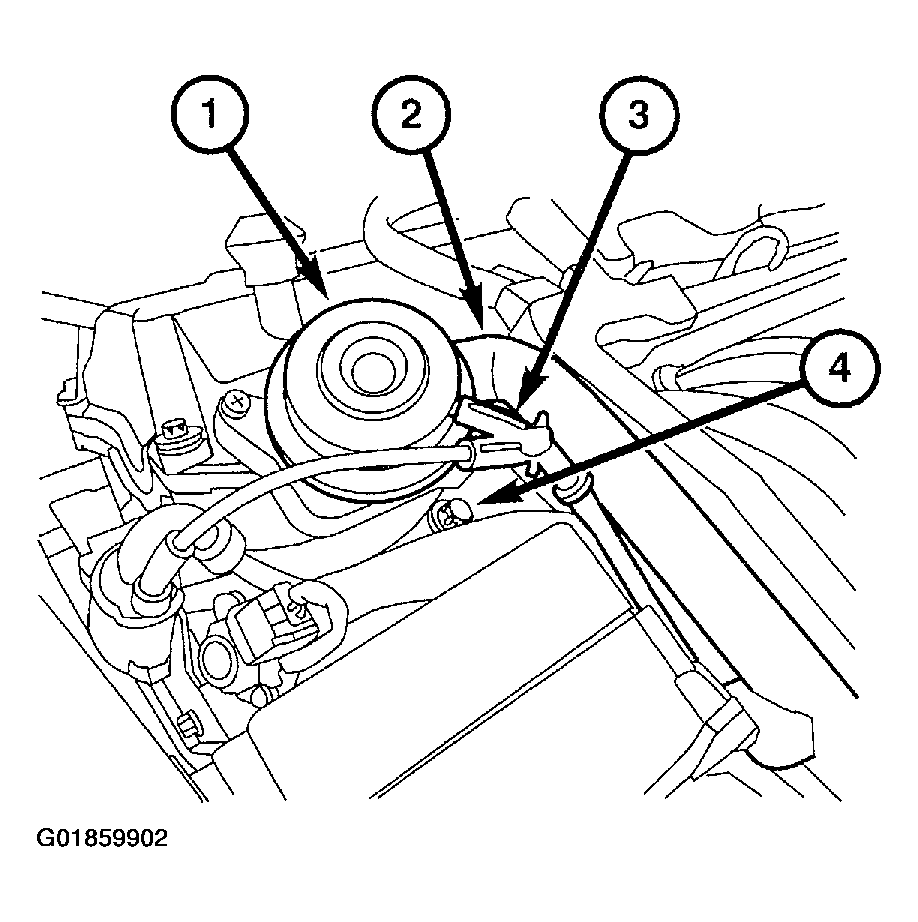 1
2
3
4
G01859902