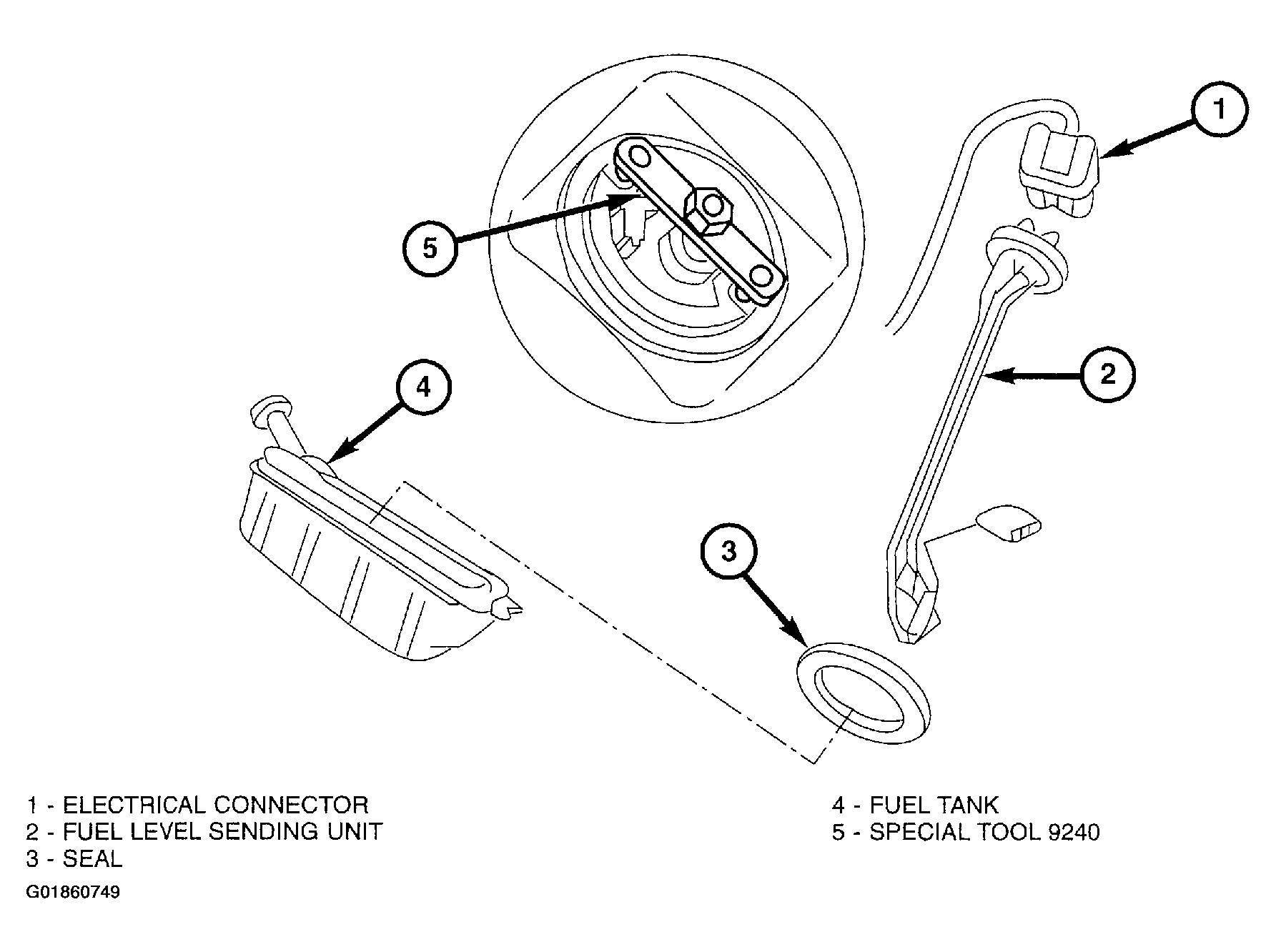 1

5

2

4

3

1 - ELECTRICAL CONNECTOR
2 - FUEL LEVEL SENDING UNIT
3 - SEAL

4 - FUEL TANK
5 - SPECIAL TOOL 9240

G01860749