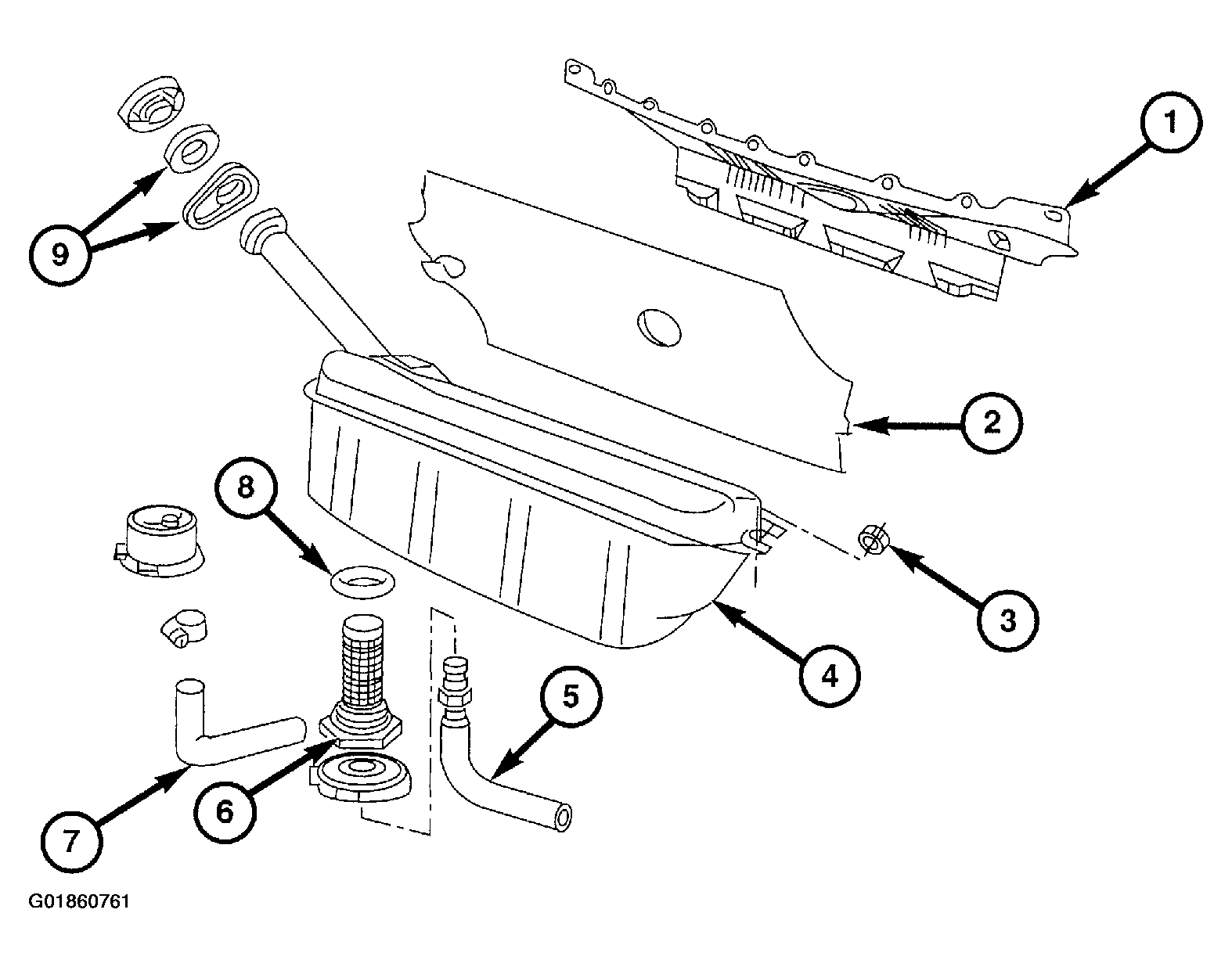 1
9
2
8
3
4
5
6
7
G01860761