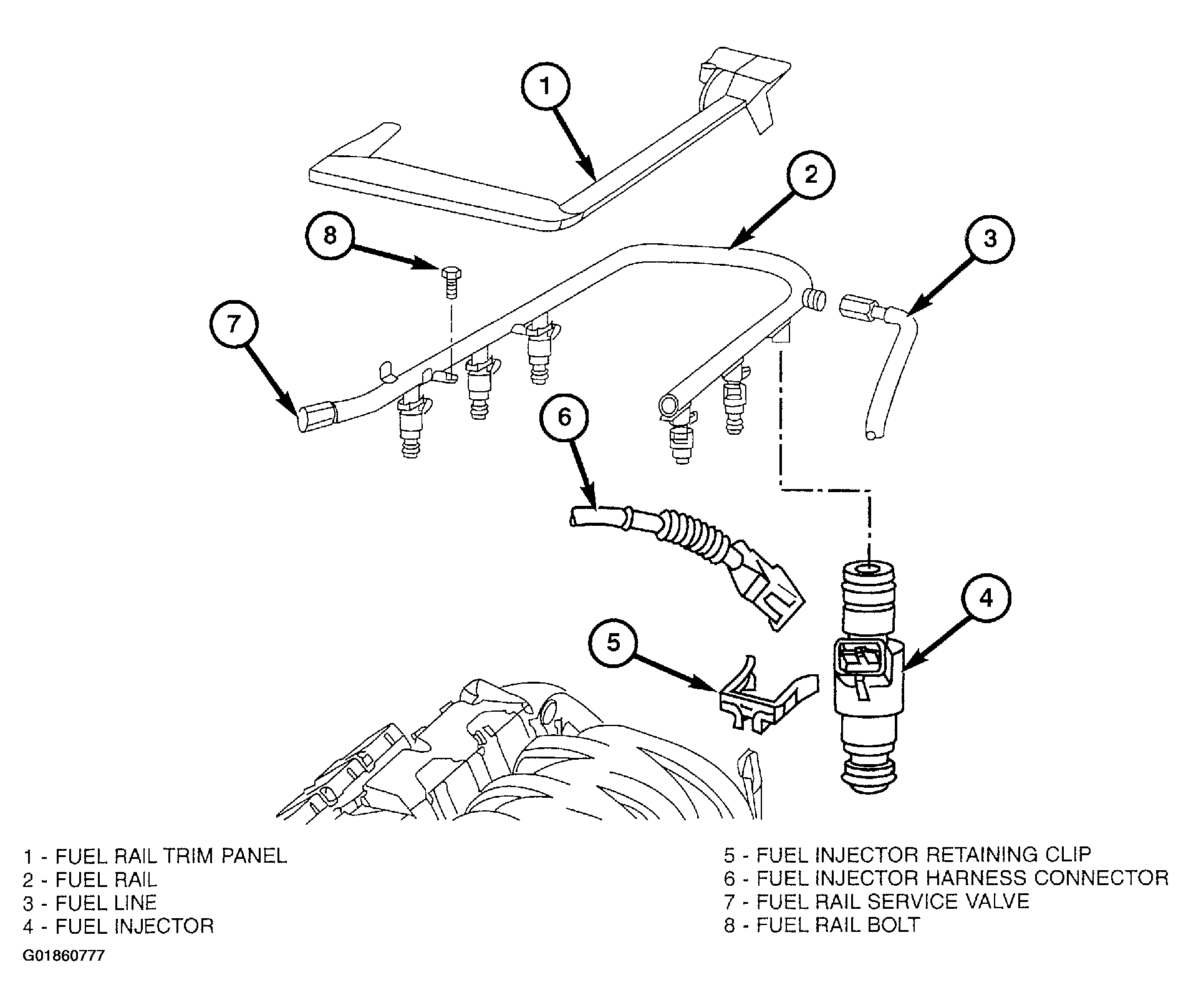 1

2

8

3

7

6

4

5

1 - FUEL RAIL TRIM PANEL
2 - FUEL RAIL
3 - FUEL LINE
4 - FUEL INJECTOR

5 - FUEL INJECTOR RETAINING CLIP
6 - FUEL INJECTOR HARNESS CONNECTOR
7 - FUEL RAIL SERVICE VALVE
8 - FUEL RAIL BOLT

G01860777