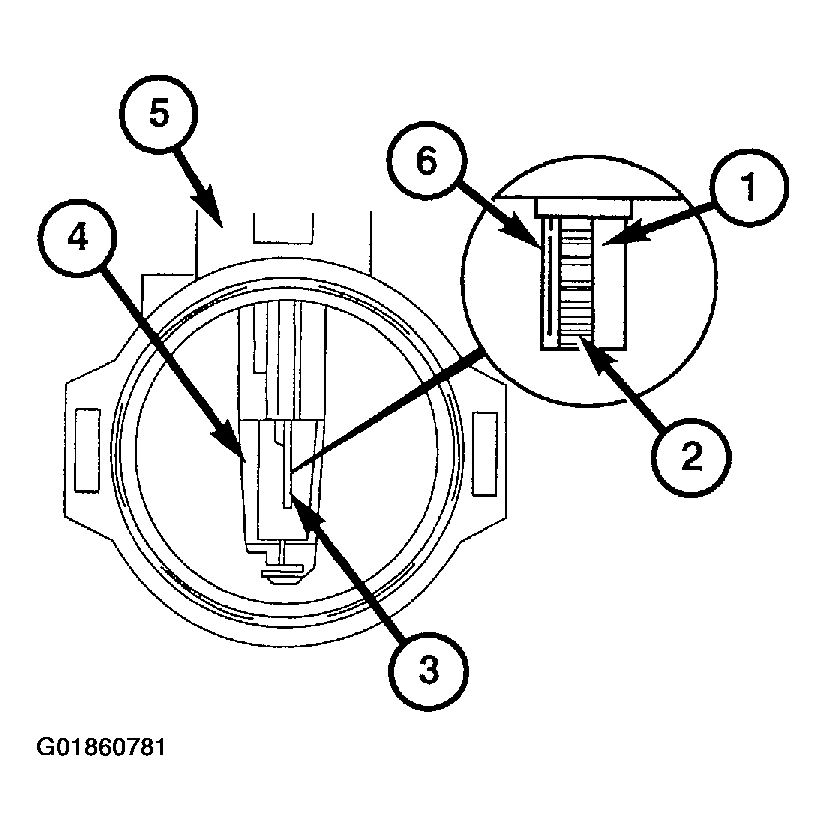 5
6
1
4
2
3
G01860781