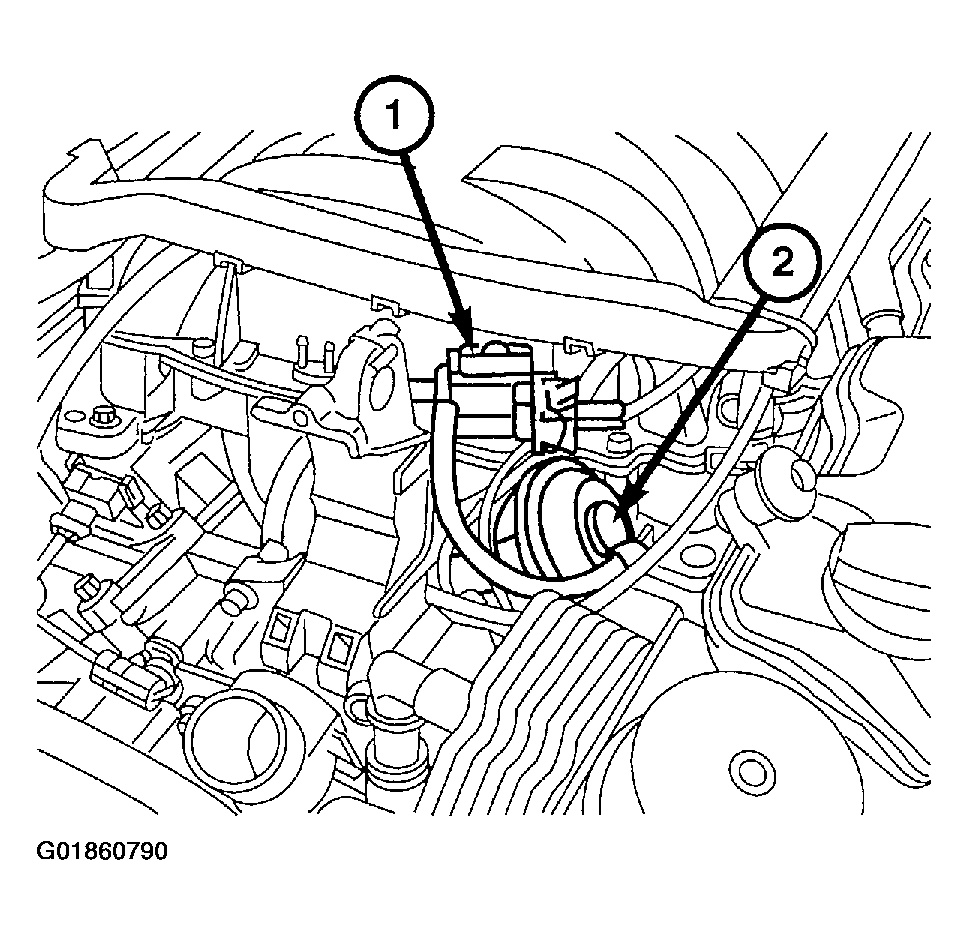 1
2
G01860790