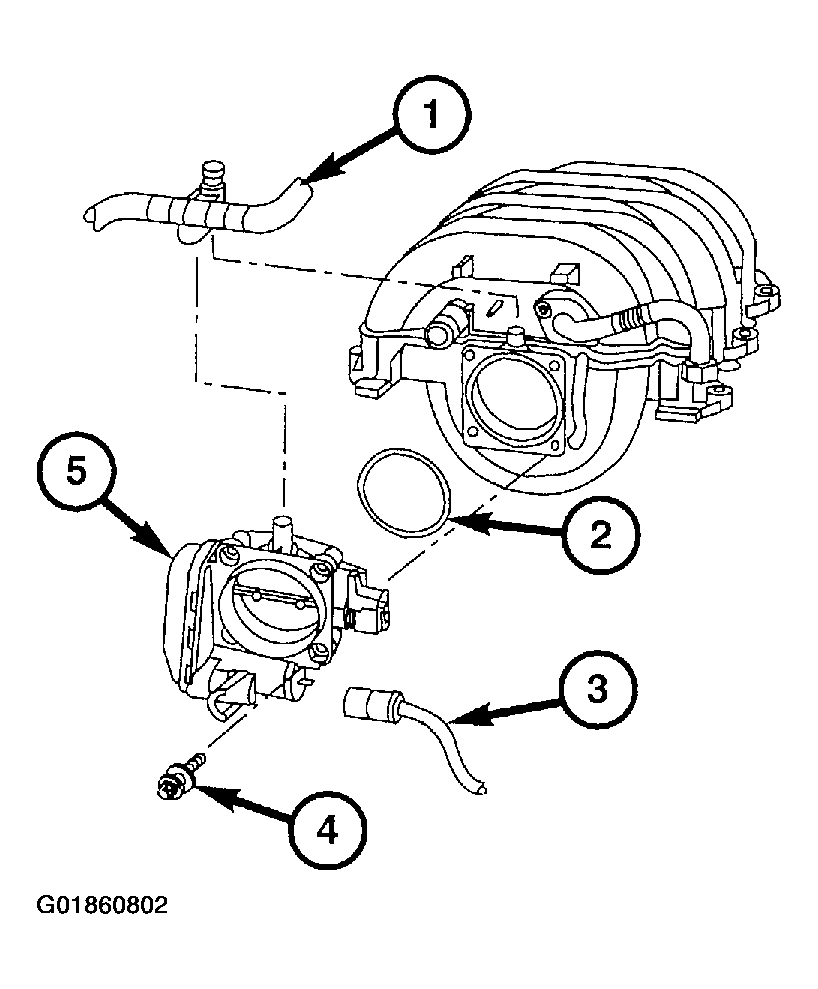 1
5
2
3
4
G01860802