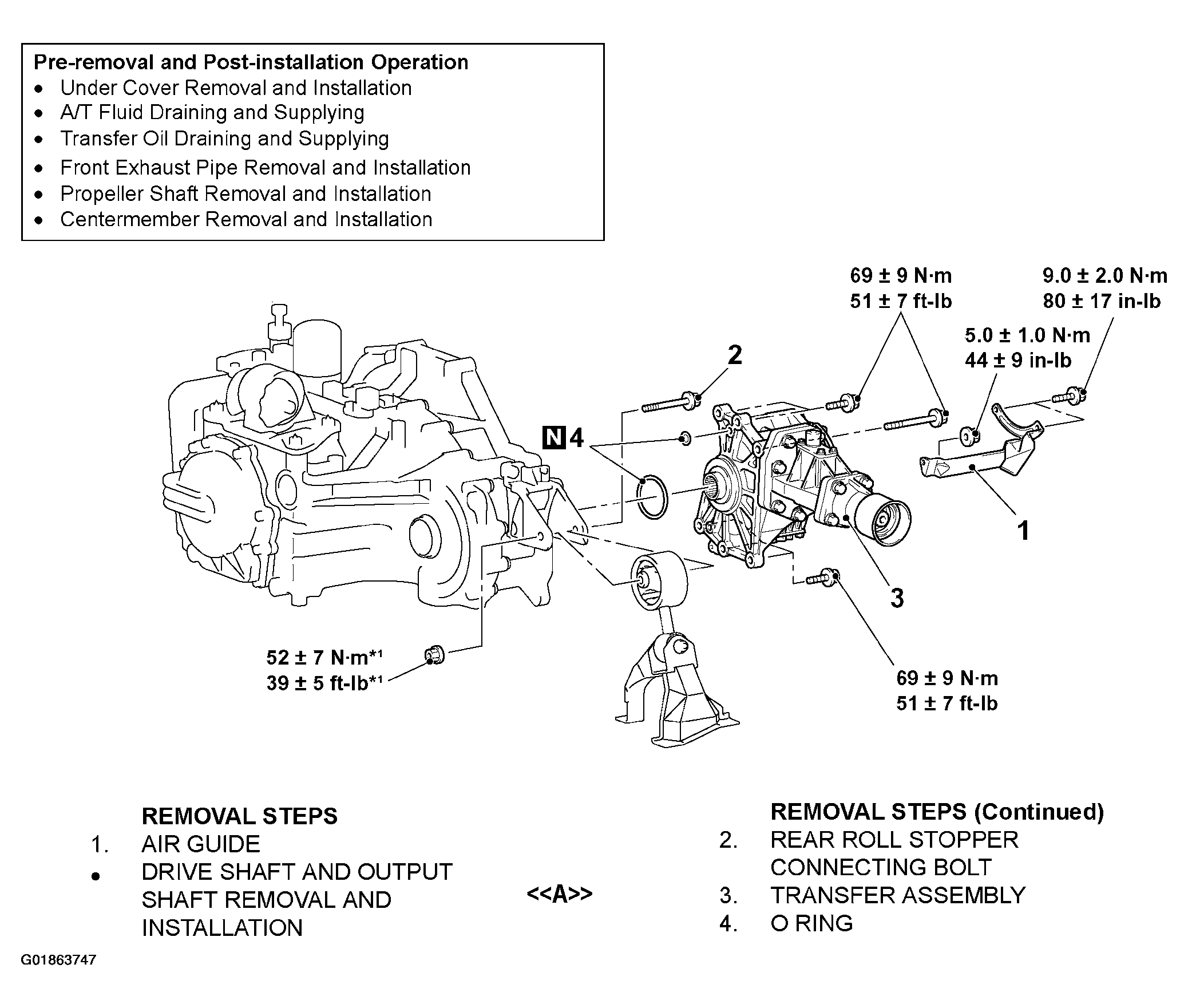 Pre-removal and Post-installation Operation
• Under Cover Removal and Installation
• A/T Fluid Draining and Supplying
• Transfer Oil Draining and Supplying
• Front Exhaust Pipe Removal and Installation
• Propeller Shaft Removal and Installation
• Centermember Removal and Installation

69 ± 9 N·m
51 ± 7 ft-lb

9.0 ± 2.0 N·m
80 ± 17 in-lb

5.0 ± 1.0 N·m
44 ± 9 in-lb

2

N 4

1

3

52 ± 7 N·m*1
39 ± 5 ft-lb*1

69 ± 9 N·m
51 ± 7 ft-lb

REMOVAL STEPS
1. AIR GUIDE
• DRIVE SHAFT AND OUTPUT SHAFT REMOVAL AND INSTALLATION

<<A>>

REMOVAL STEPS (Continued)
2. REAR ROLL STOPPER CONNECTING BOLT
3. TRANSFER ASSEMBLY
4. O RING

G01863747