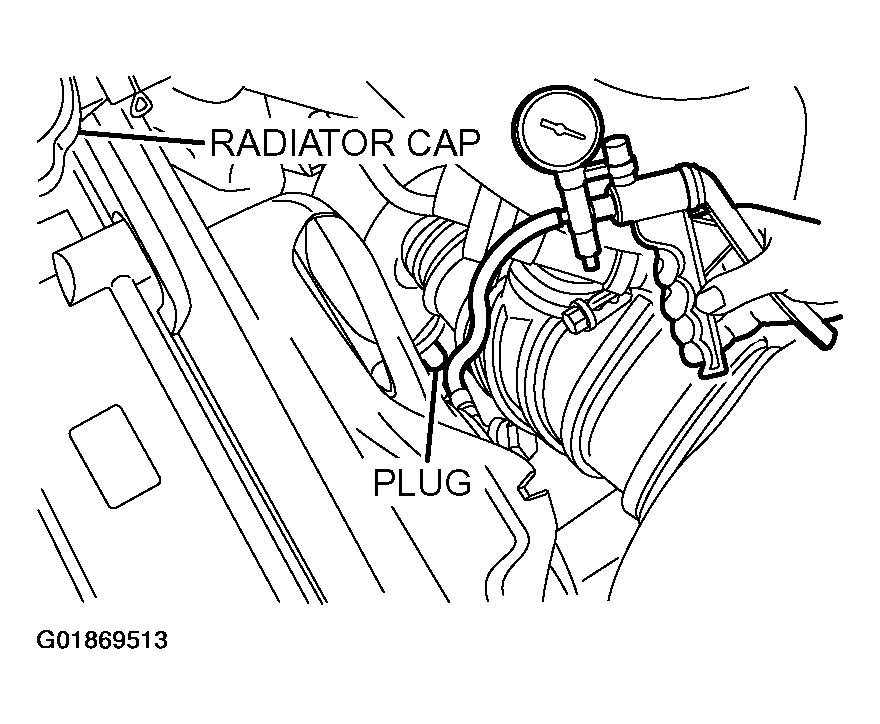 RADIATOR CAP

PLUG

G01869513