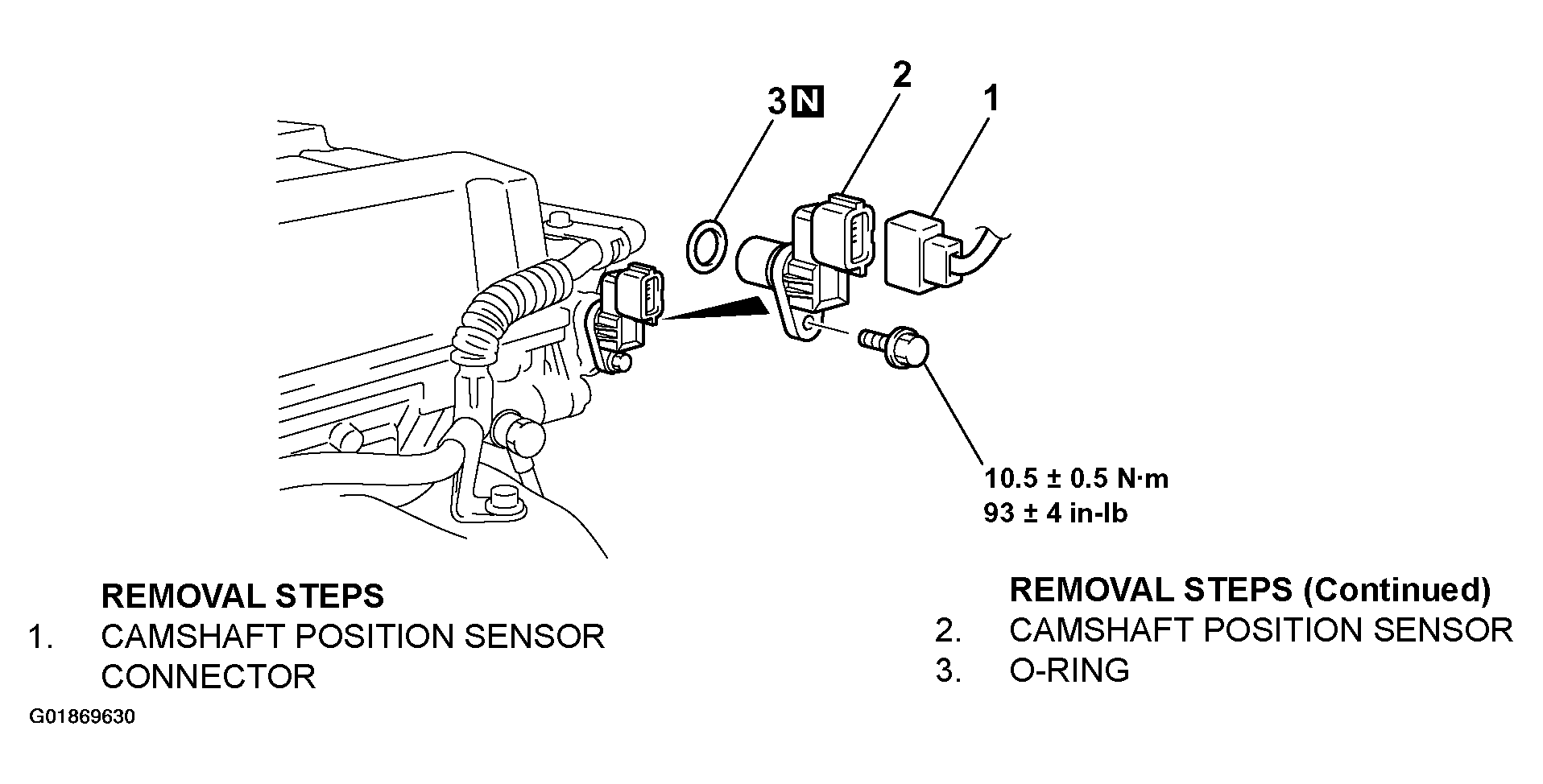 3 N

2

1

10.5 ± 0.5 N·m
93 ± 4 in-lb

REMOVAL STEPS
1. CAMSHAFT POSITION SENSOR CONNECTOR

REMOVAL STEPS (Continued)
2. CAMSHAFT POSITION SENSOR
3. O-RING

G01869630