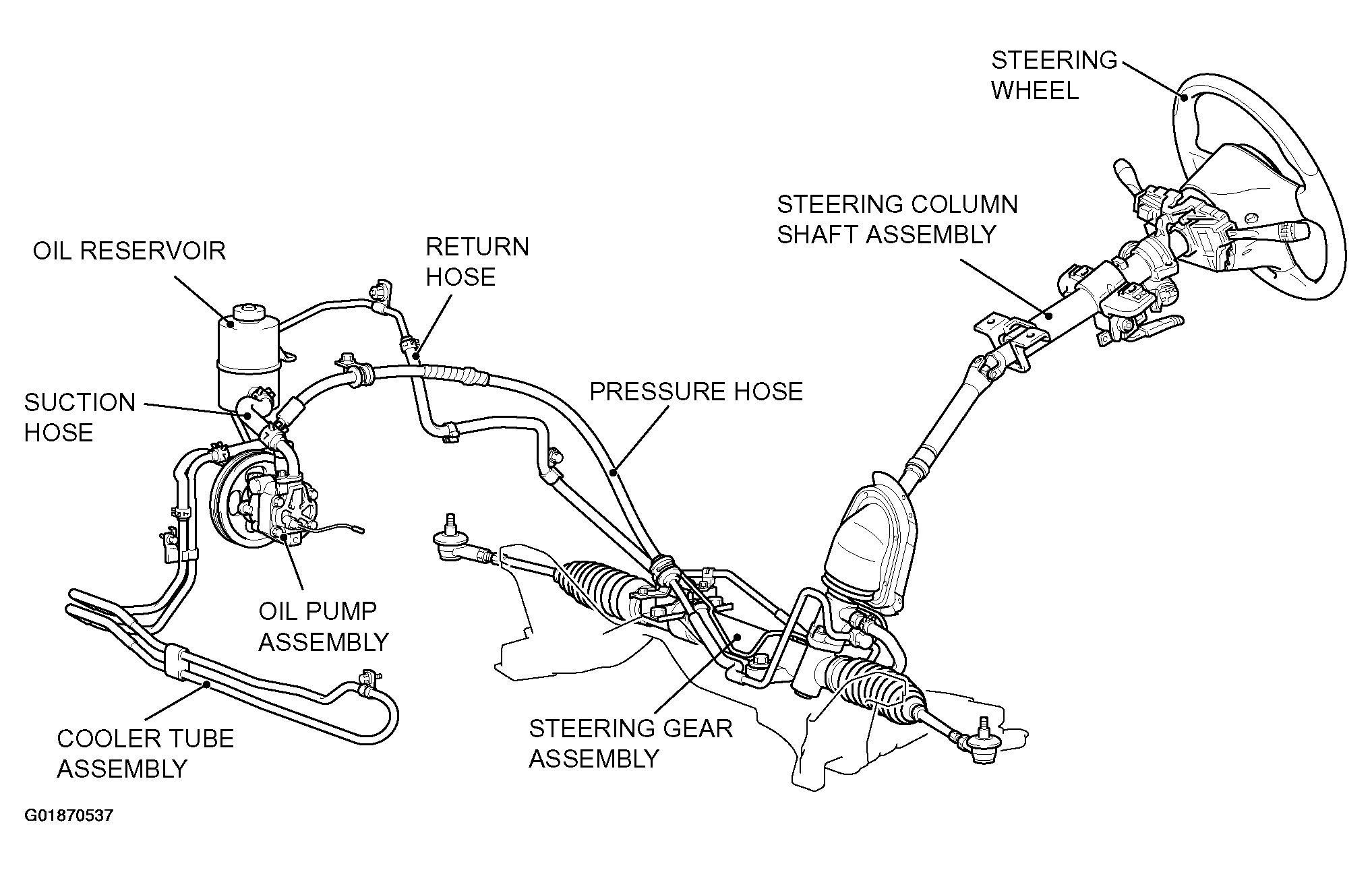 STEERING WHEEL

STEERING COLUMN SHAFT ASSEMBLY

OIL RESERVOIR

RETURN HOSE

SUCTION HOSE

PRESSURE HOSE

OIL PUMP ASSEMBLY

COOLER TUBE ASSEMBLY

STEERING GEAR ASSEMBLY

G01870537